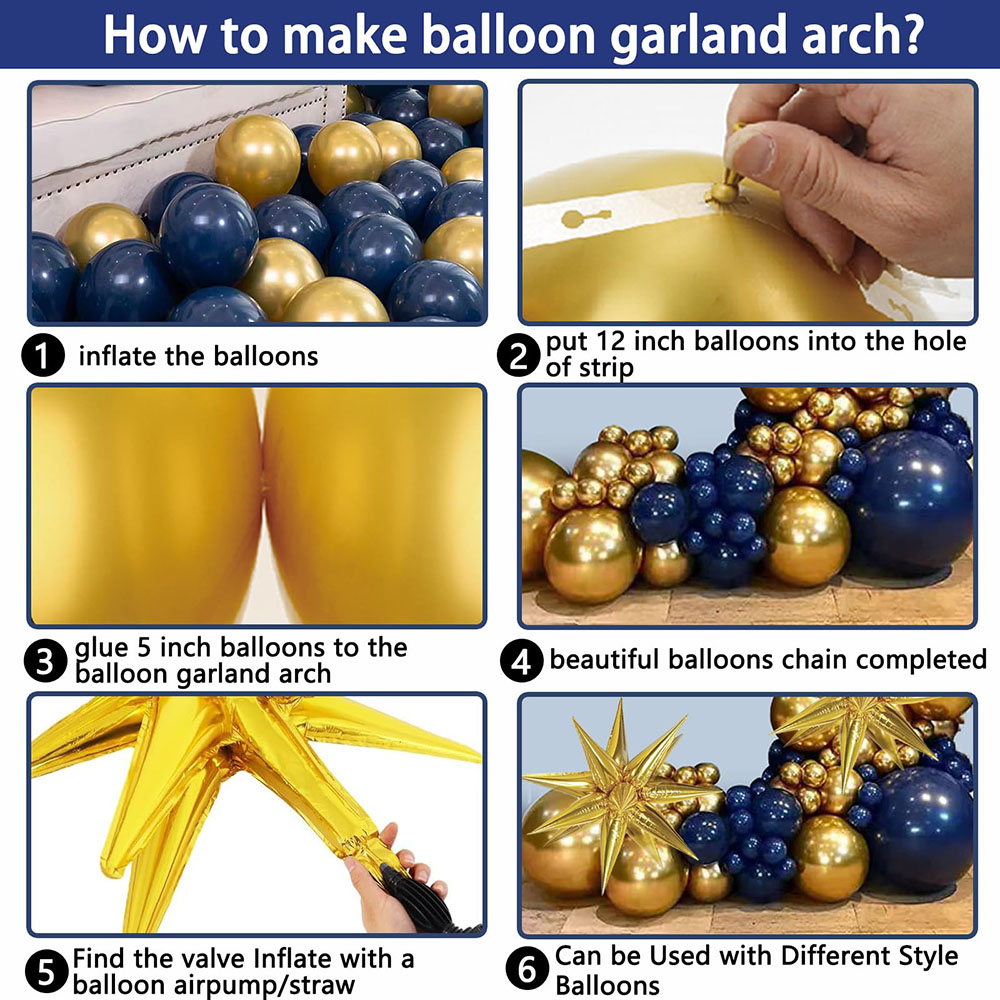 How to make balloon garland arch?

1 inflate the balloons

2 put 12 inch balloons into the hole of strip

3 glue 5 inch balloons to the balloon garland arch

4 beautiful balloons chain completed

5 Find the valve Inflate with a balloon airpump/straw

6 Can be Used with Different Style Balloons