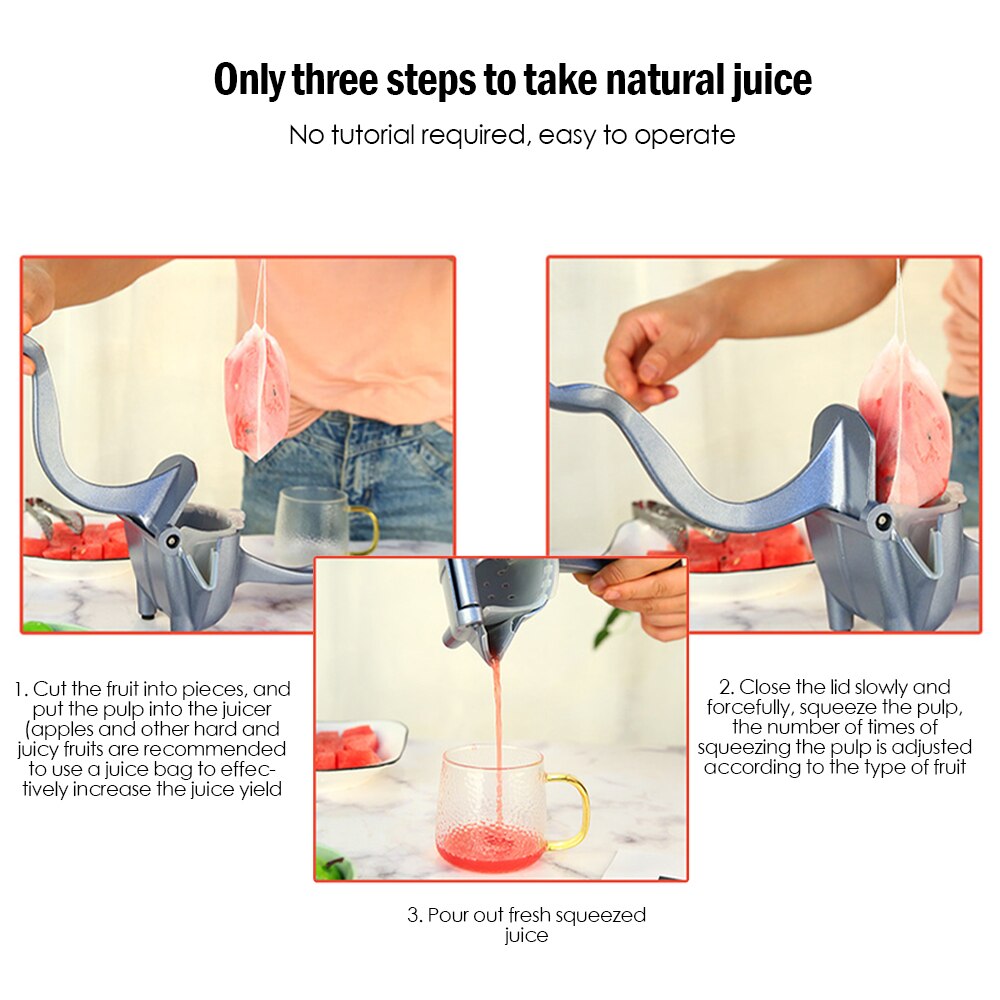 Only three steps to take natural juice

No tutorial required, easy to operate

1. Cut the fruit into pieces, and put the pulp into the juicer (apples and other hard and juicy fruits are recommended to use a juice bag to effectively increase the juice yield

2. Close the lid slowly and forcefully, squeeze the pulp, the number of times of squeezing the pulp is adjusted according to the type of fruit

3. Pour out fresh squeezed juice