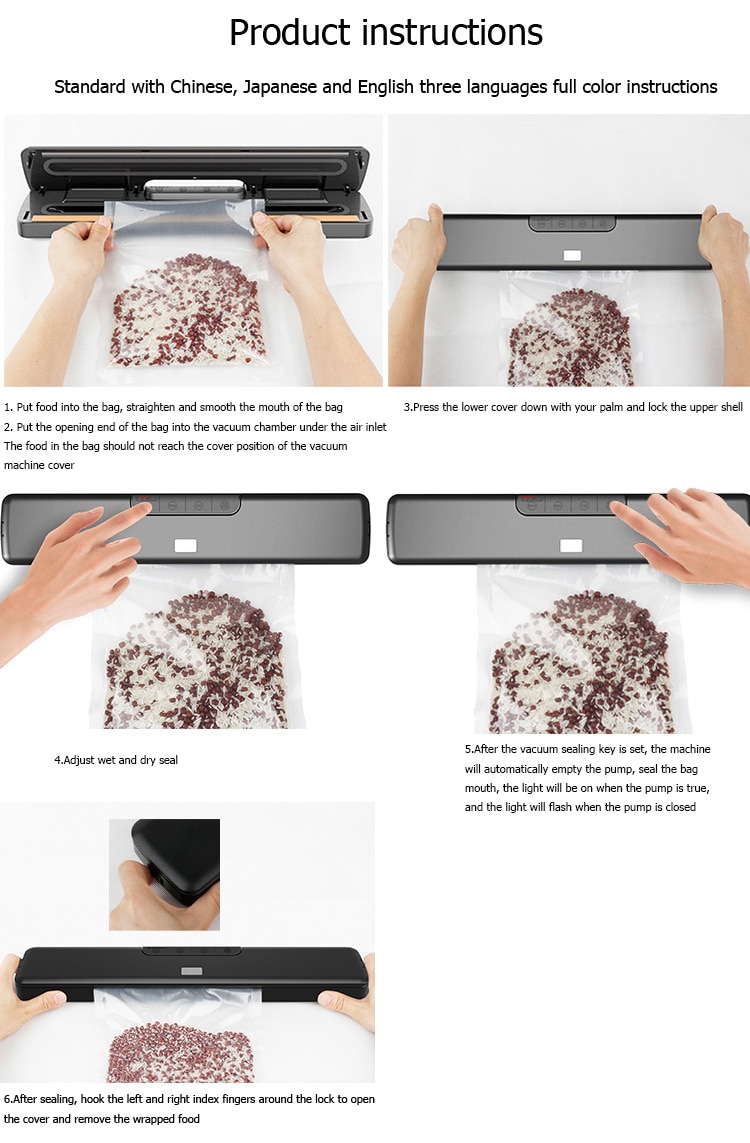 Product instructions

Standard with Chinese, Japanese and English three languages full color instructions

1. Put food into the bag, straighten and smooth the mouth of the bag
2. Put the opening end of the bag into the vacuum chamber under the air inlet
The food in the bag should not reach the cover position of the vacuum machine cover

3.Press the lower cover down with your palm and lock the upper shell

4.Adjust wet and dry seal

5.After the vacuum sealing key is set, the machine will automatically empty the pump, seal the bag mouth, the light will be on when the pump is true, and the light will flash when the pump is closed

6.After sealing, hook the left and right index fingers around the lock to open the cover and remove the wrapped food