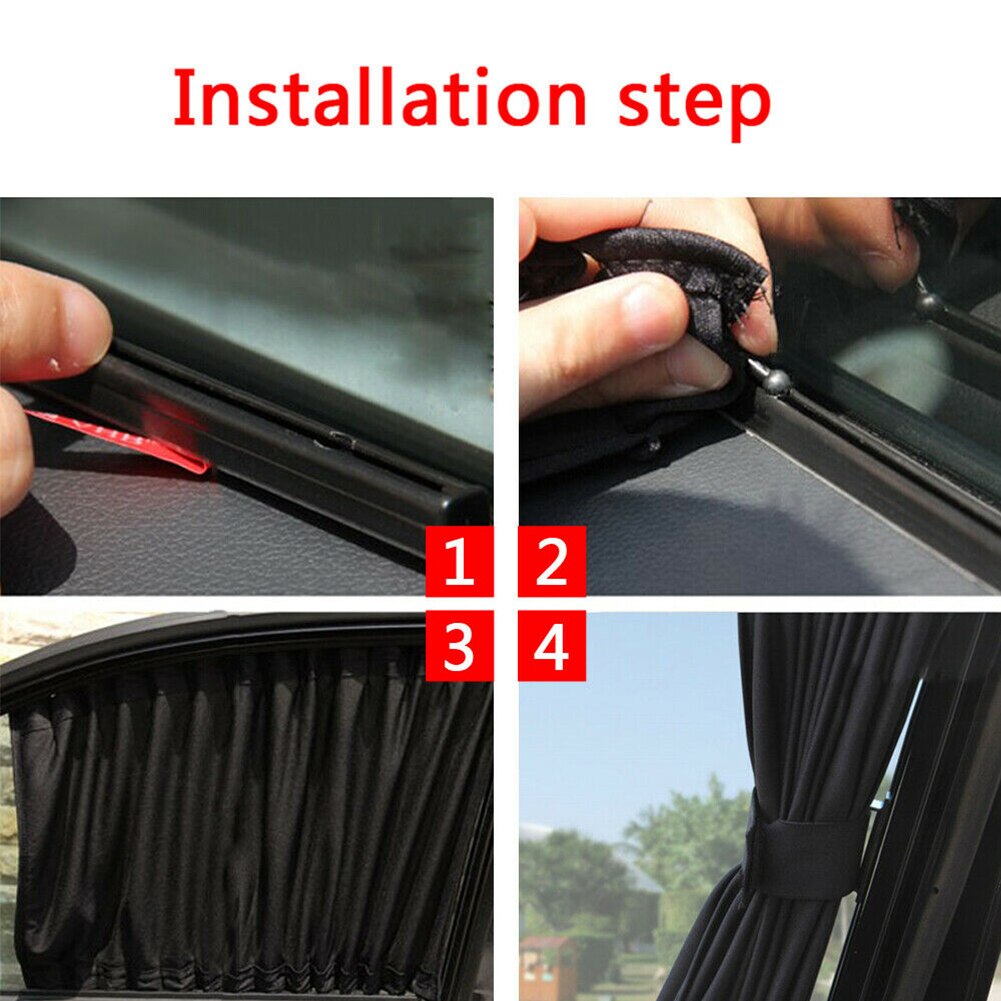 Installation step

1

2

3

4