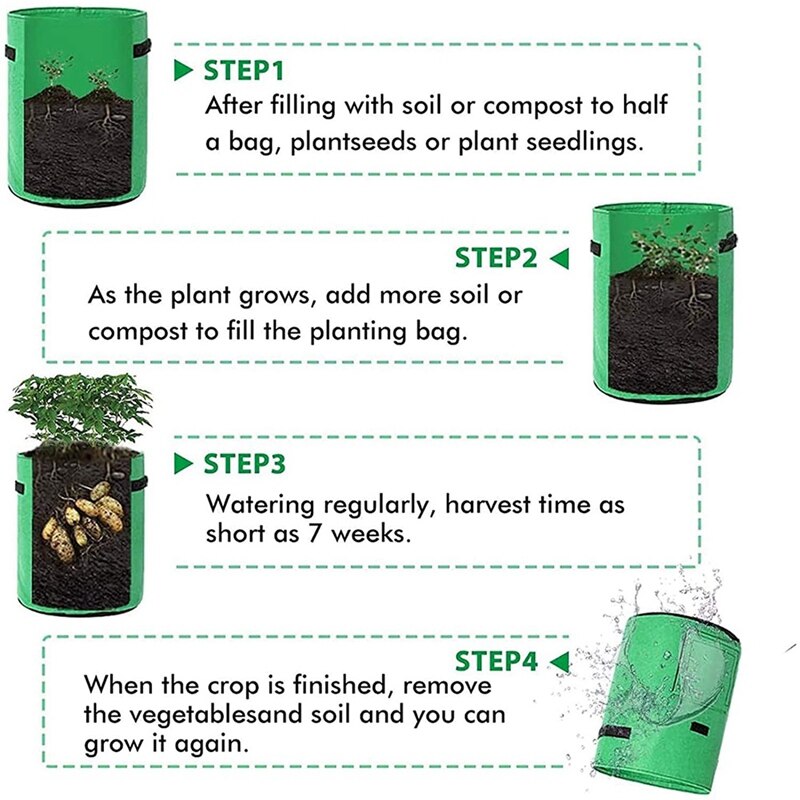 STEP1
After filling with soil or compost to half a bag, plantseeds or plant seedlings.

STEP2
As the plant grows, add more soil or compost to fill the planting bag.

STEP3
Watering regularly, harvest time as short as 7 weeks.

STEP4
When the crop is finished, remove the vegetablesand soil and you can grow it again.