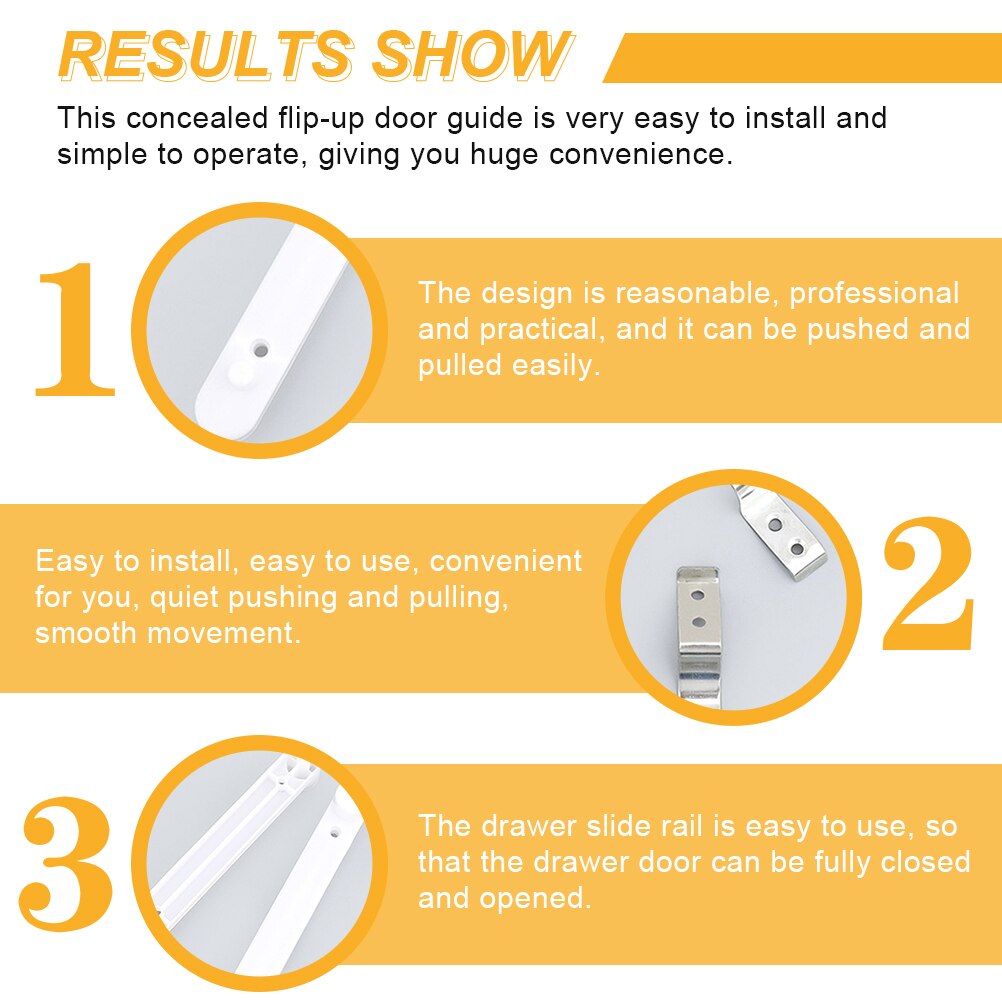 RESULTS SHOW

This concealed flip-up door guide is very easy to install and simple to operate, giving you huge convenience.

1

The design is reasonable, professional and practical, and it can be pushed and pulled easily.

Easy to install, easy to use, convenient for you, quiet pushing and pulling, smooth movement.

2

3

The drawer slide rail is easy to use, so that the drawer door can be fully closed and opened.