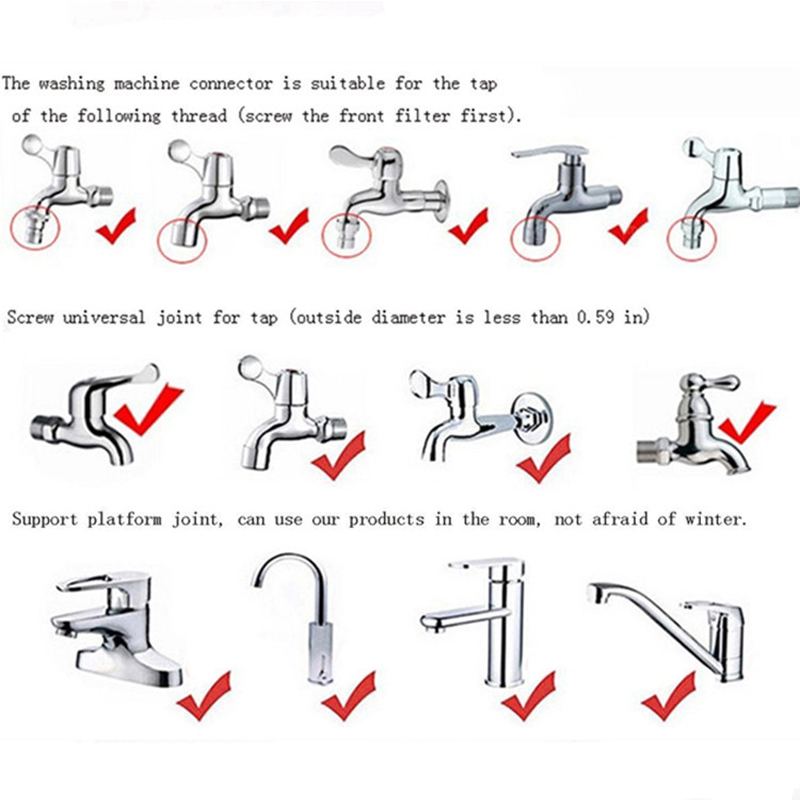 The washing machine connector is suitable for the tap of the following thread (screw the front filter first).

Screw universal joint for tap (outside diameter is less than 0.59 in)

Support platform joint, can use our products in the room, not afraid of winter.