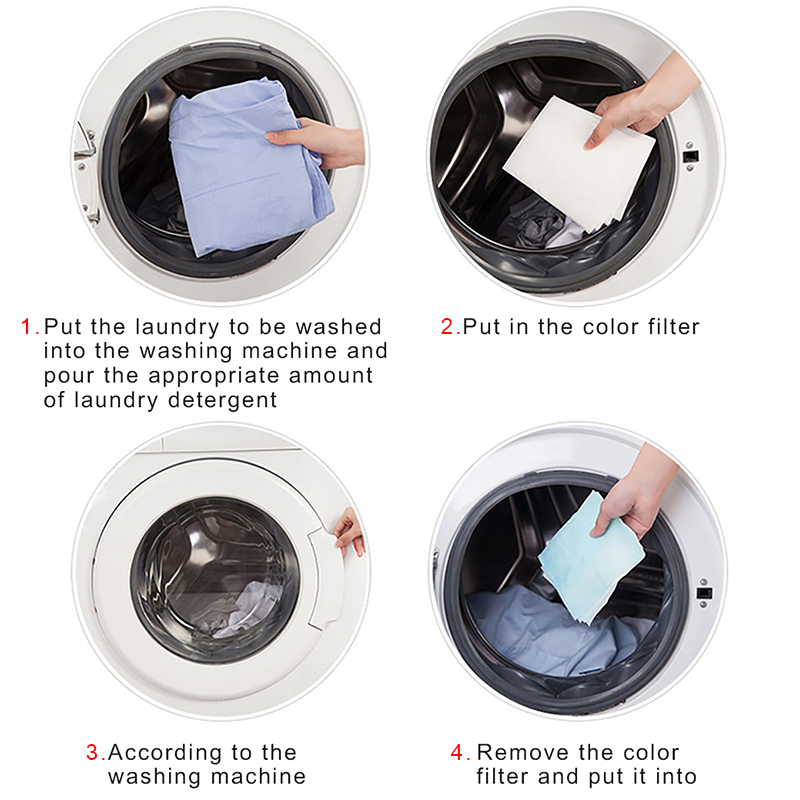 1. Put the laundry to be washed into the washing machine and pour the appropriate amount of laundry detergent

2. Put in the color filter

3. According to the washing machine

4. Remove the color filter and put it into