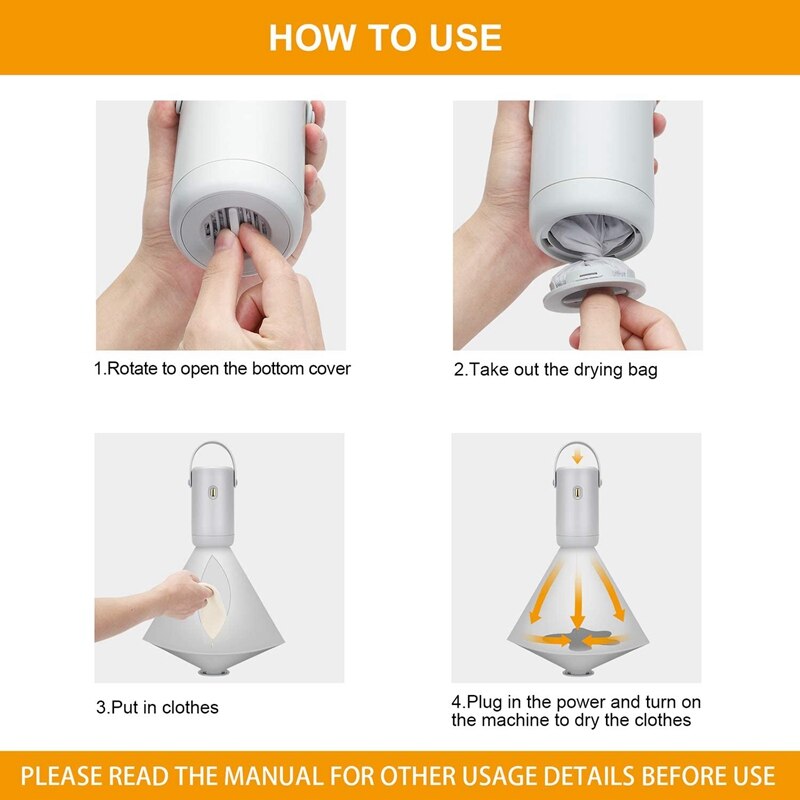 HOW TO USE

1.Rotate to open the bottom cover

2.Take out the drying bag

3.Put in clothes

4.Plug in the power and turn on the machine to dry the clothes

PLEASE READ THE MANUAL FOR OTHER USAGE DETAILS BEFORE USE