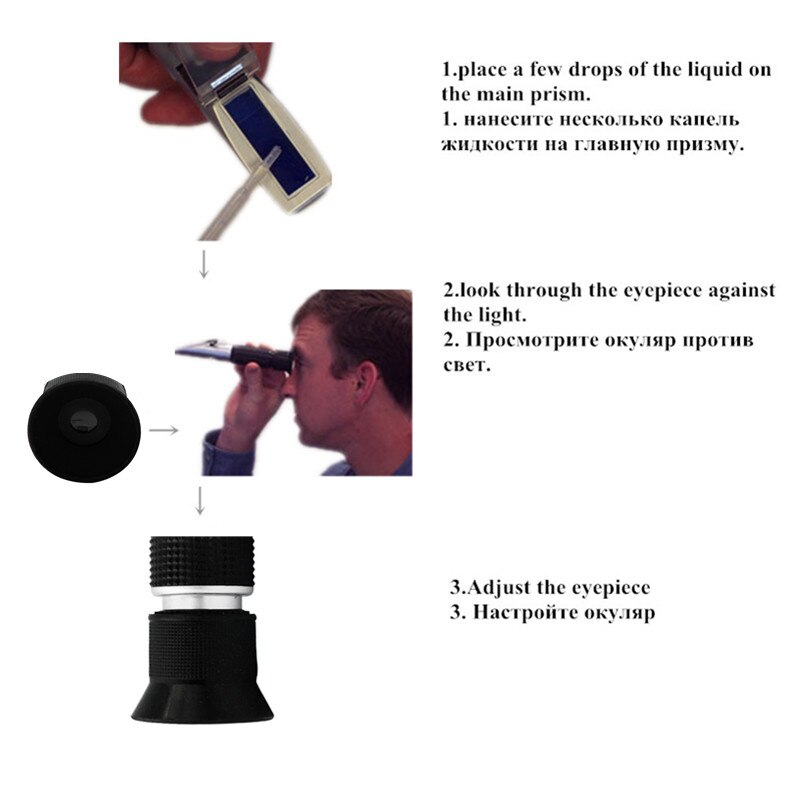 1.place a few drops of the liquid on the main prism.
1. нанесите несколько капель жидкости на главную призму.

2.look through the eyepiece against the light.
2. Просмотрите окуляр против свет.

3.Adjust the eyepiece
3. Настройте окуляр