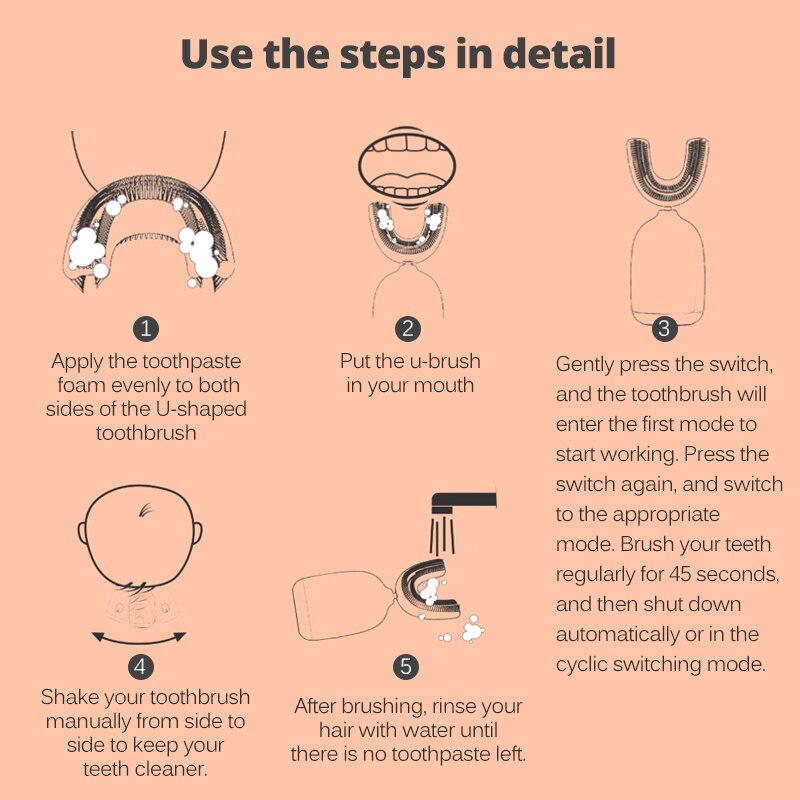 Use the steps in detail

1
Apply the toothpaste foam evenly to both sides of the U-shaped toothbrush

2
Put the u-brush in your mouth

3
Gently press the switch, and the toothbrush will enter the first mode to start working. Press the switch again, and switch to the appropriate mode. Brush your teeth regularly for 45 seconds, and then shut down automatically or in the cyclic switching mode.

4
Shake your toothbrush manually from side to side to keep your teeth cleaner.

5
After brushing, rinse your hair with water until there is no toothpaste left.