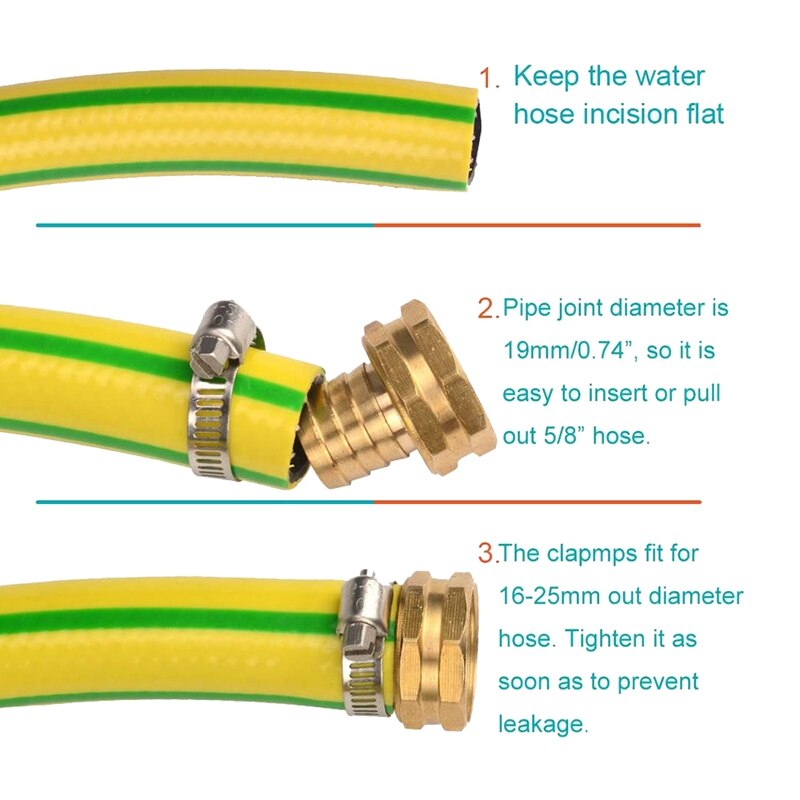 1. Keep the water hose incision flat

2. Pipe joint diameter is 19mm/0.74”, so it is easy to insert or pull out 5/8” hose.

3. The clapmps fit for 16-25mm out diameter hose. Tighten it as soon as to prevent leakage.