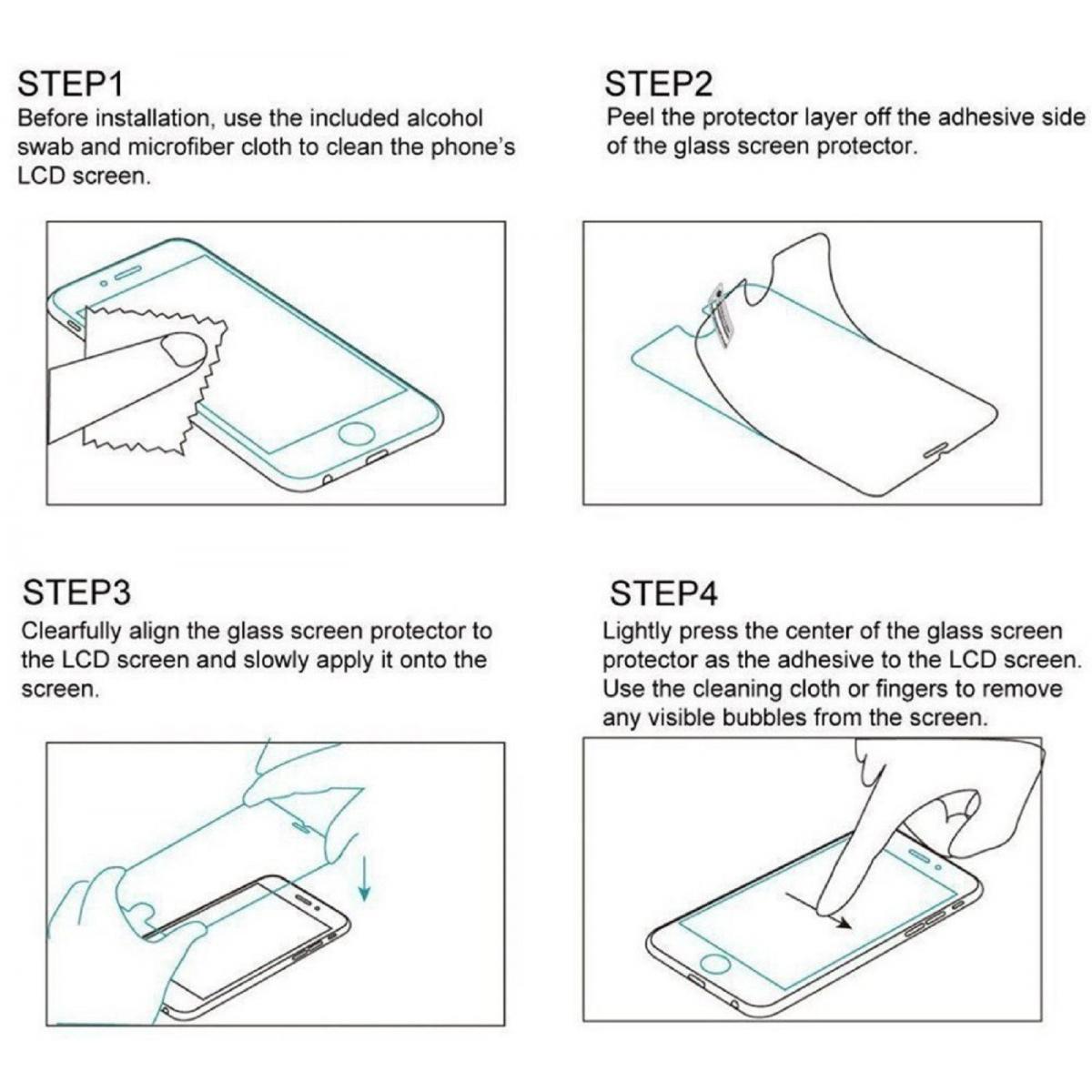 STEP1
Before installation, use the included alcohol swab and microfiber cloth to clean the phone's LCD screen.

STEP2
Peel the protector layer off the adhesive side of the glass screen protector.

STEP3
Clearfully align the glass screen protector to the LCD screen and slowly apply it onto the screen.

STEP4
Lightly press the center of the glass screen protector as the adhesive to the LCD screen. Use the cleaning cloth or fingers to remove any visible bubbles from the screen.