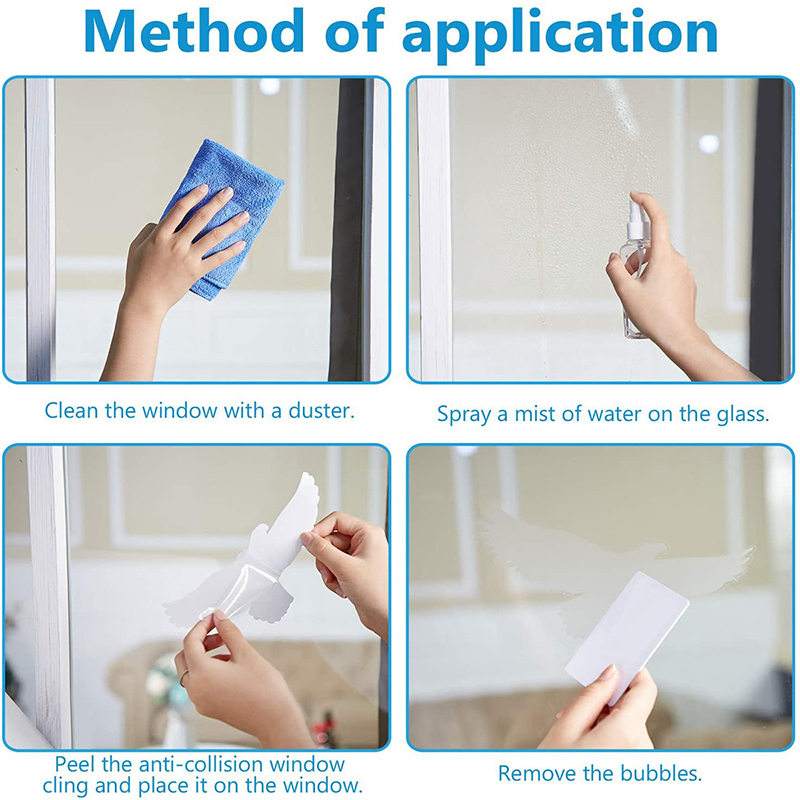 Method of application

Clean the window with a duster.

Spray a mist of water on the glass.

Peel the anti-collision window cling and place it on the window.

Remove the bubbles.