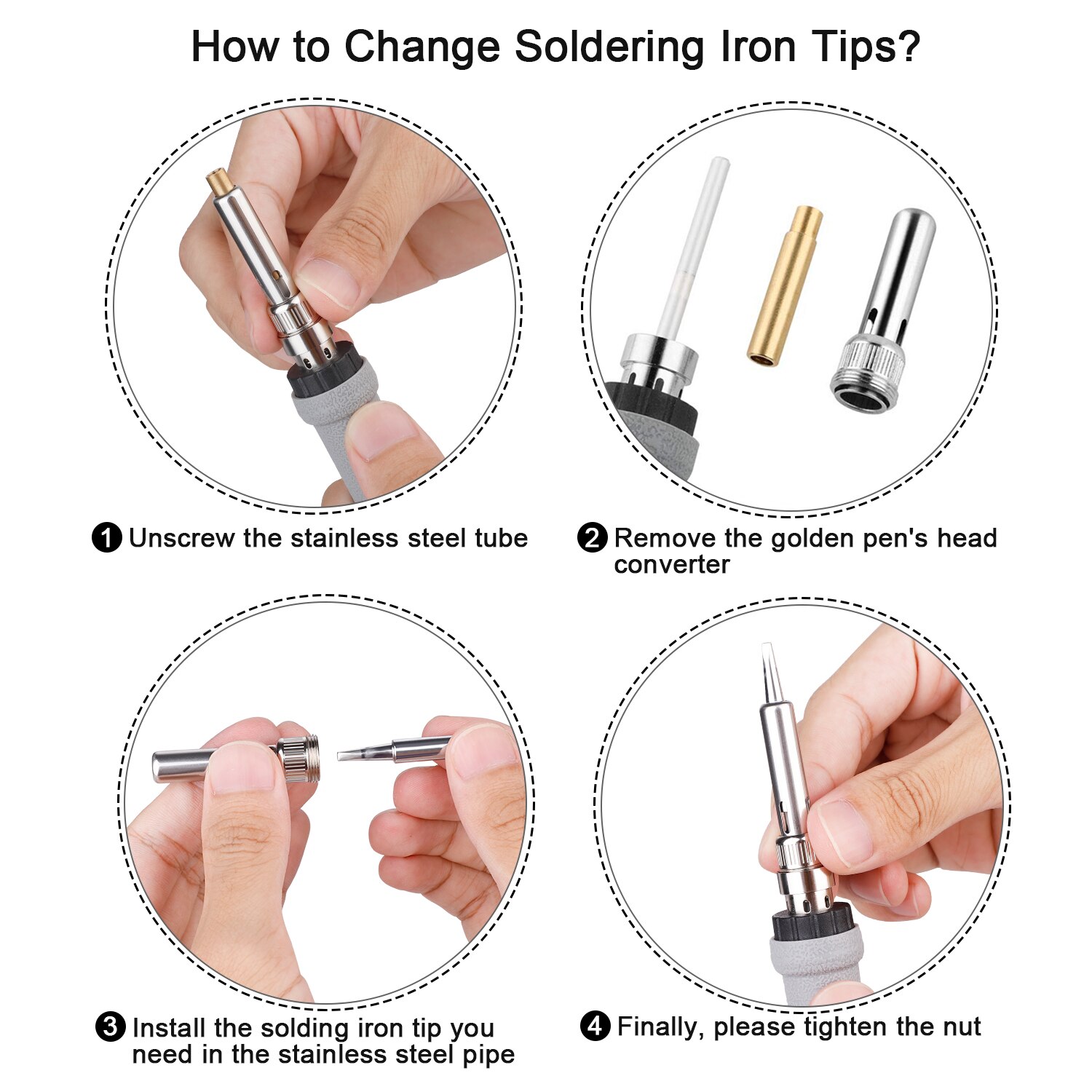 How to Change Soldering Iron Tips?

1 Unscrew the stainless steel tube

2 Remove the golden pen's head converter

3 Install the solding iron tip you need in the stainless steel pipe

4 Finally, please tighten the nut