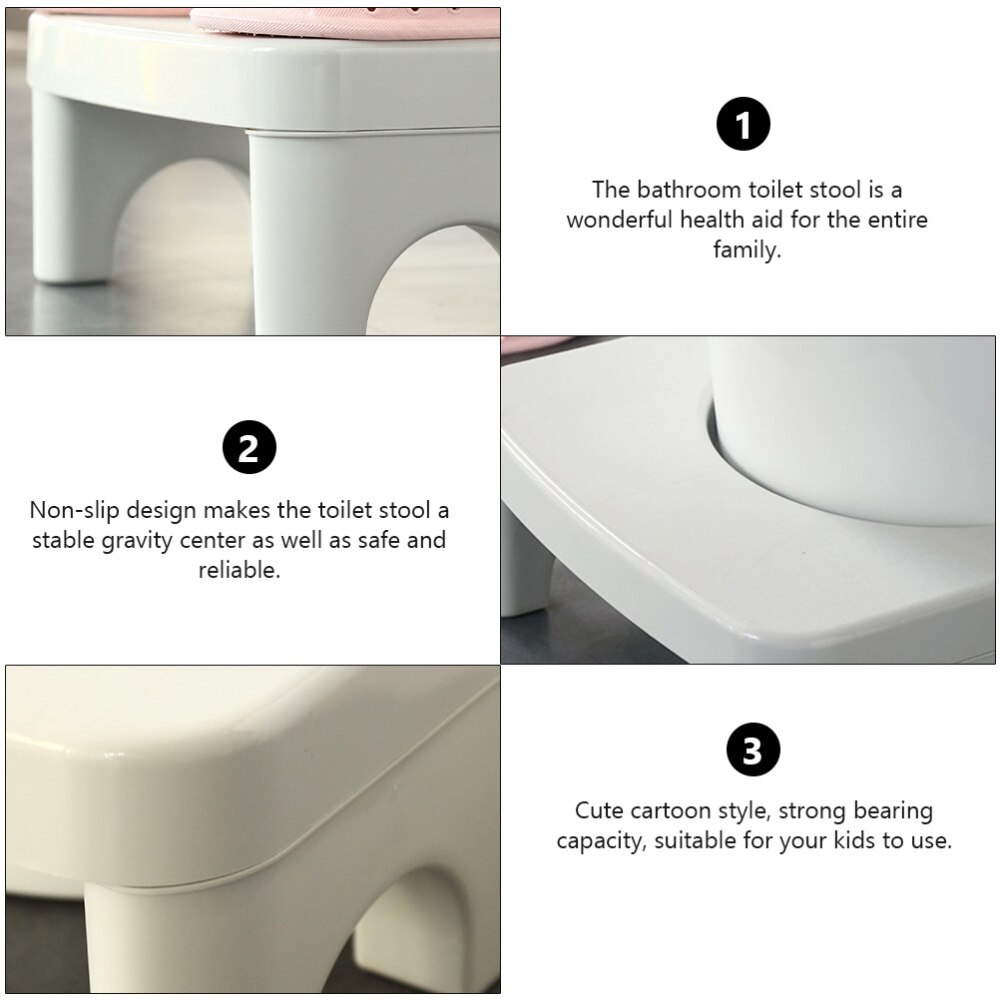 1

The bathroom toilet stool is a wonderful health aid for the entire family.

2

Non-slip design makes the toilet stool a stable gravity center as well as safe and reliable.

3

Cute cartoon style, strong bearing capacity, suitable for your kids to use.