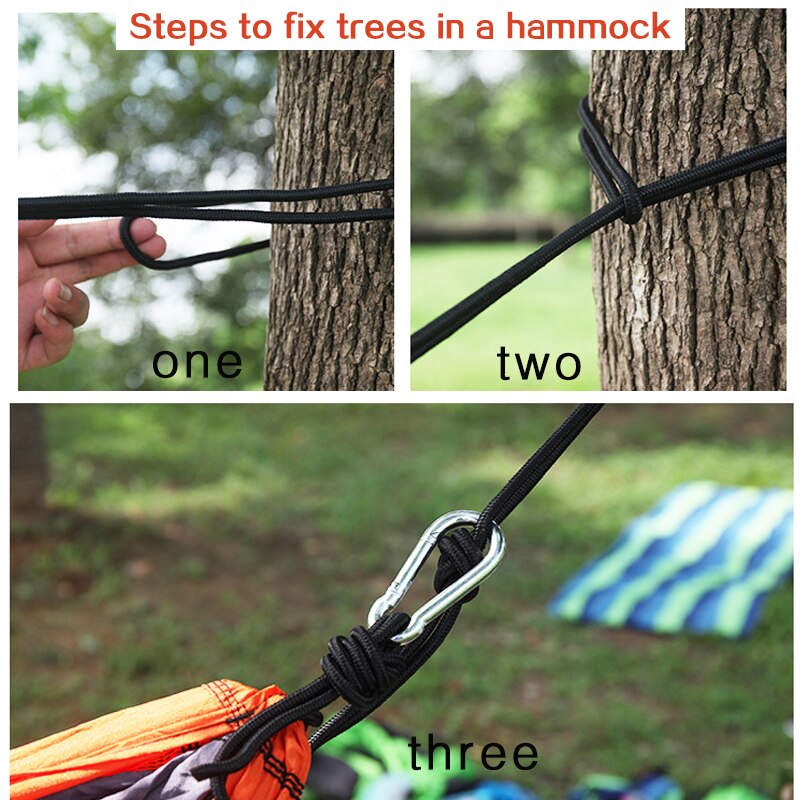 Steps to fix trees in a hammock

one

two

three