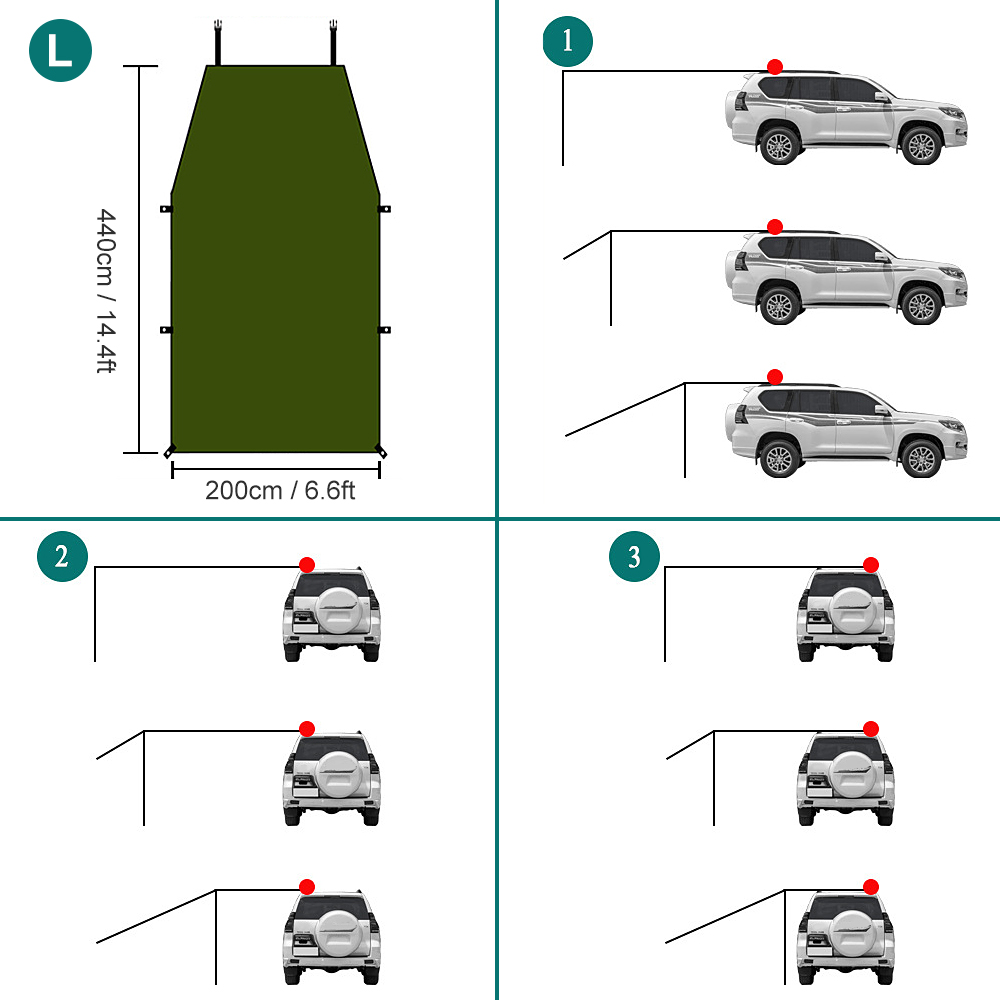 L

440cm / 14.4ft

200cm / 6.6ft

1

2

3