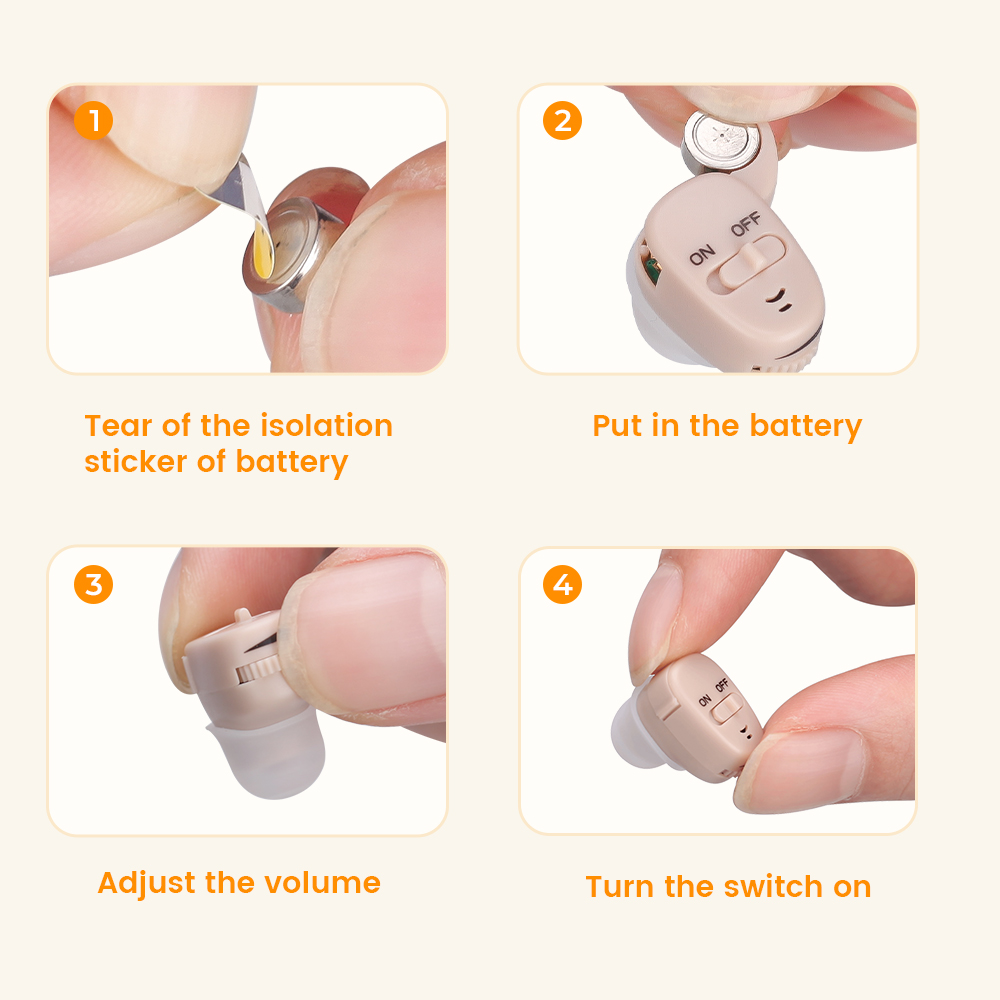 1

Tear of the isolation sticker of battery

2

ON OFF

Put in the battery

3

Adjust the volume

4

ON OFF

Turn the switch on