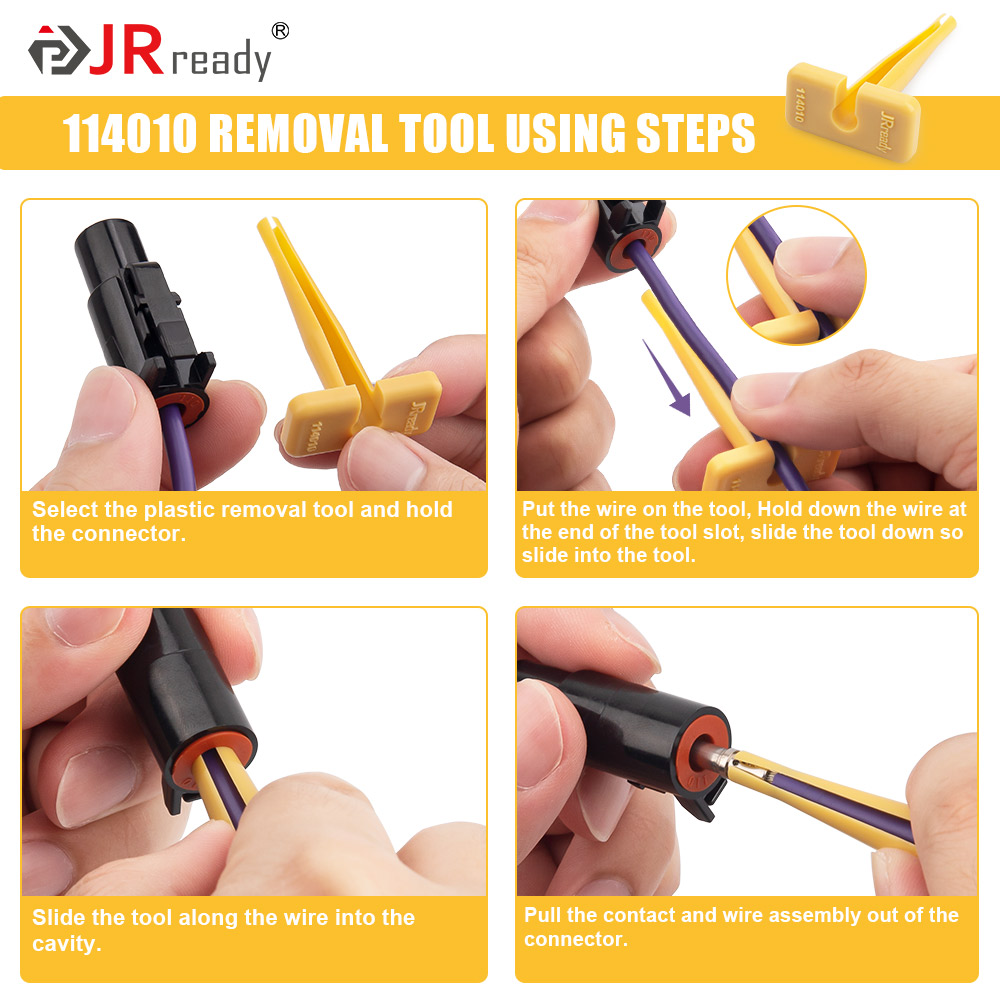 JRready®

114010 REMOVAL TOOL USING STEPS

114010 JRready

JRready 114010

Select the plastic removal tool and hold the connector.

Put the wire on the tool, Hold down the wire at the end of the tool slot, slide the tool down so slide into the tool.

Slide the tool along the wire into the cavity.

Pull the contact and wire assembly out of the connector.