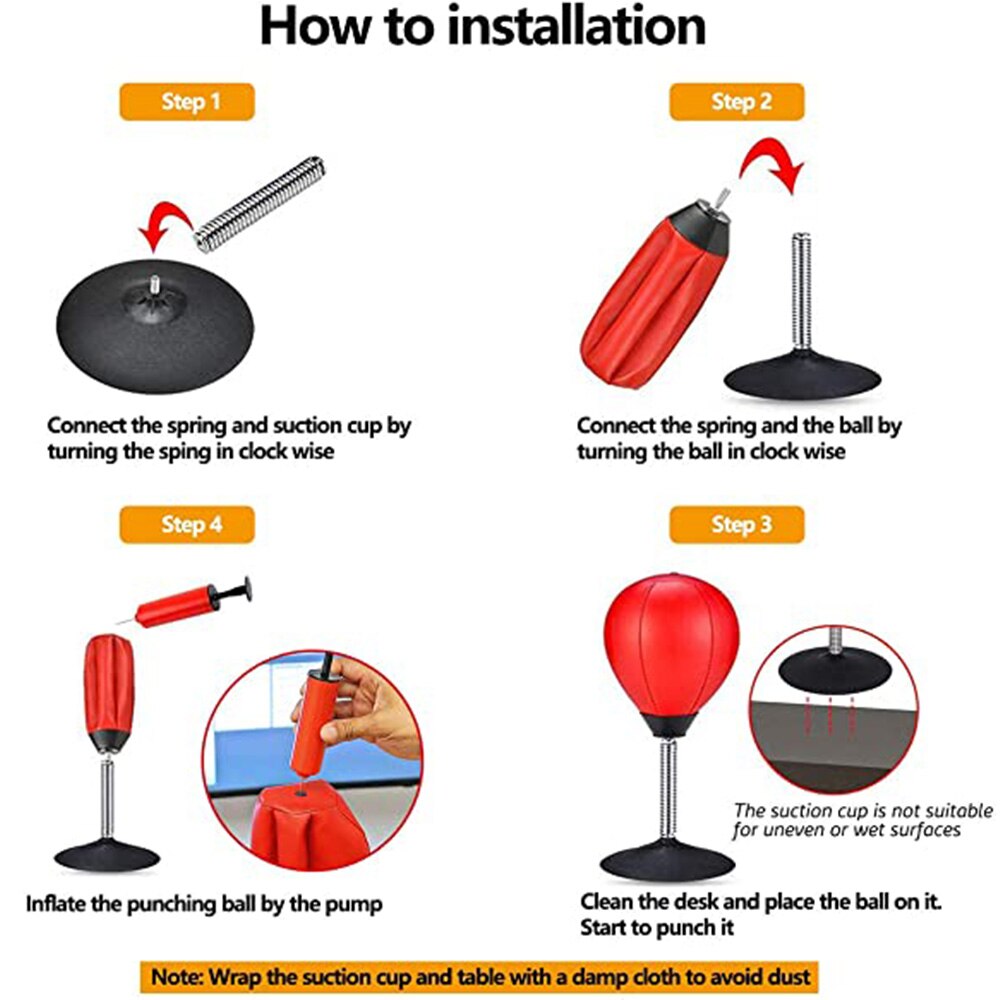 How to installation

Step 1

Connect the spring and suction cup by turning the sping in clock wise

Step 2

Connect the spring and the ball by turning the ball in clock wise

Step 4

Inflate the punching ball by the pump

Step 3

The suction cup is not suitable for uneven or wet surfaces

Clean the desk and place the ball on it. Start to punch it

Note: Wrap the suction cup and table with a damp cloth to avoid dust