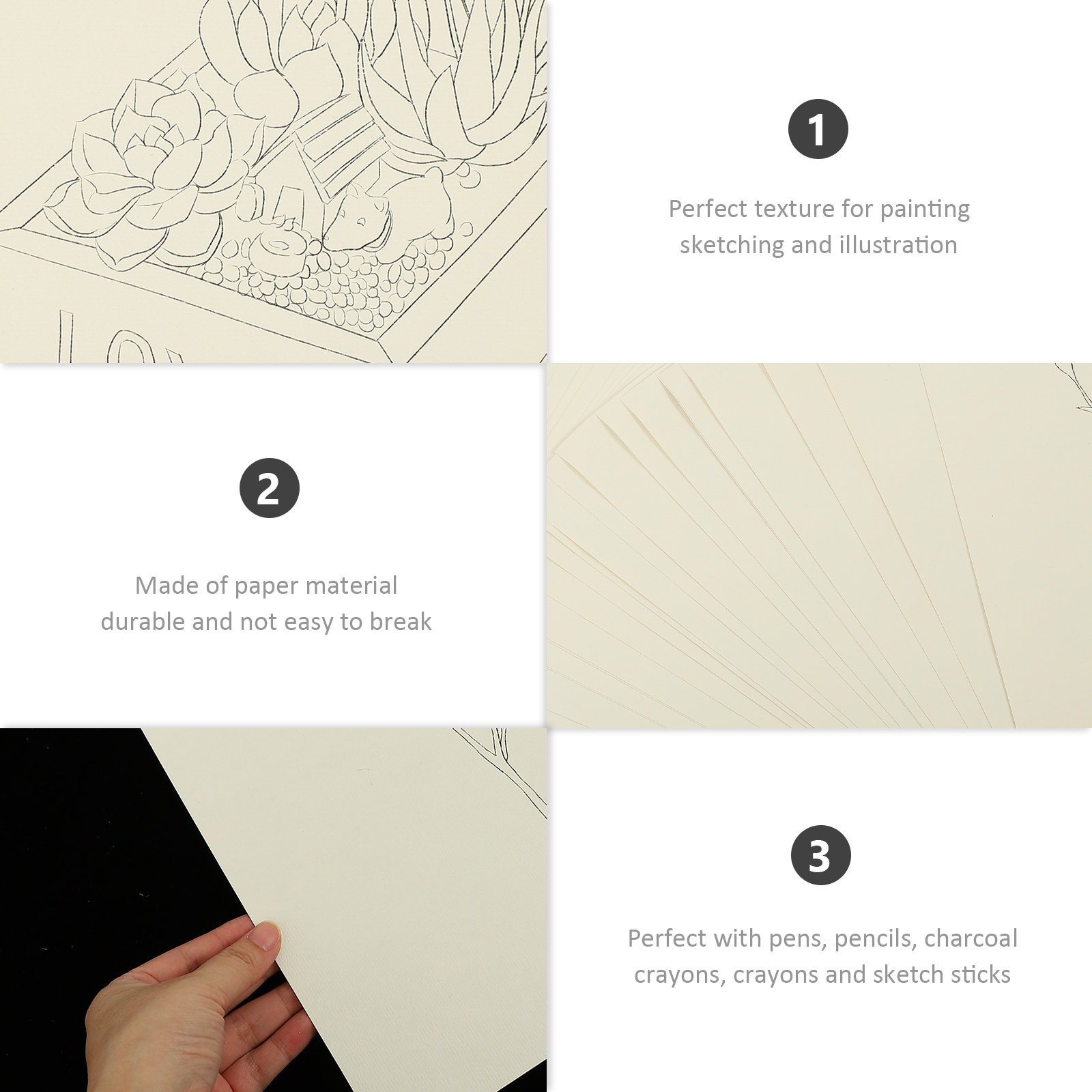 1

Perfect texture for painting sketching and illustration

2

Made of paper material durable and not easy to break

3

Perfect with pens, pencils, charcoal crayons, crayons and sketch sticks