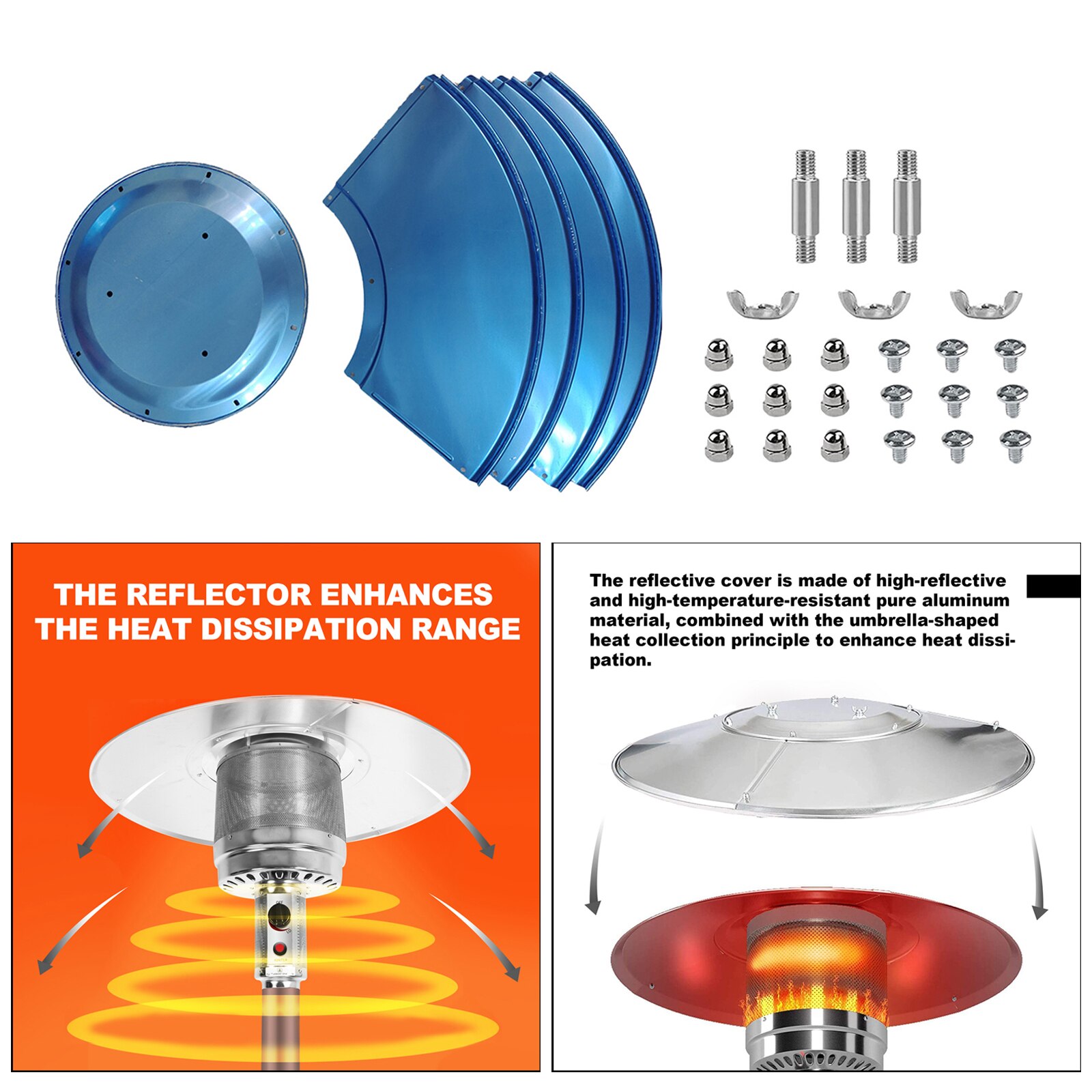 THE REFLECTOR ENHANCES THE HEAT DISSIPATION RANGE

The reflective cover is made of high-reflective and high-temperature-resistant pure aluminum material, combined with the umbrella-shaped heat collection principle to enhance heat dissipation.