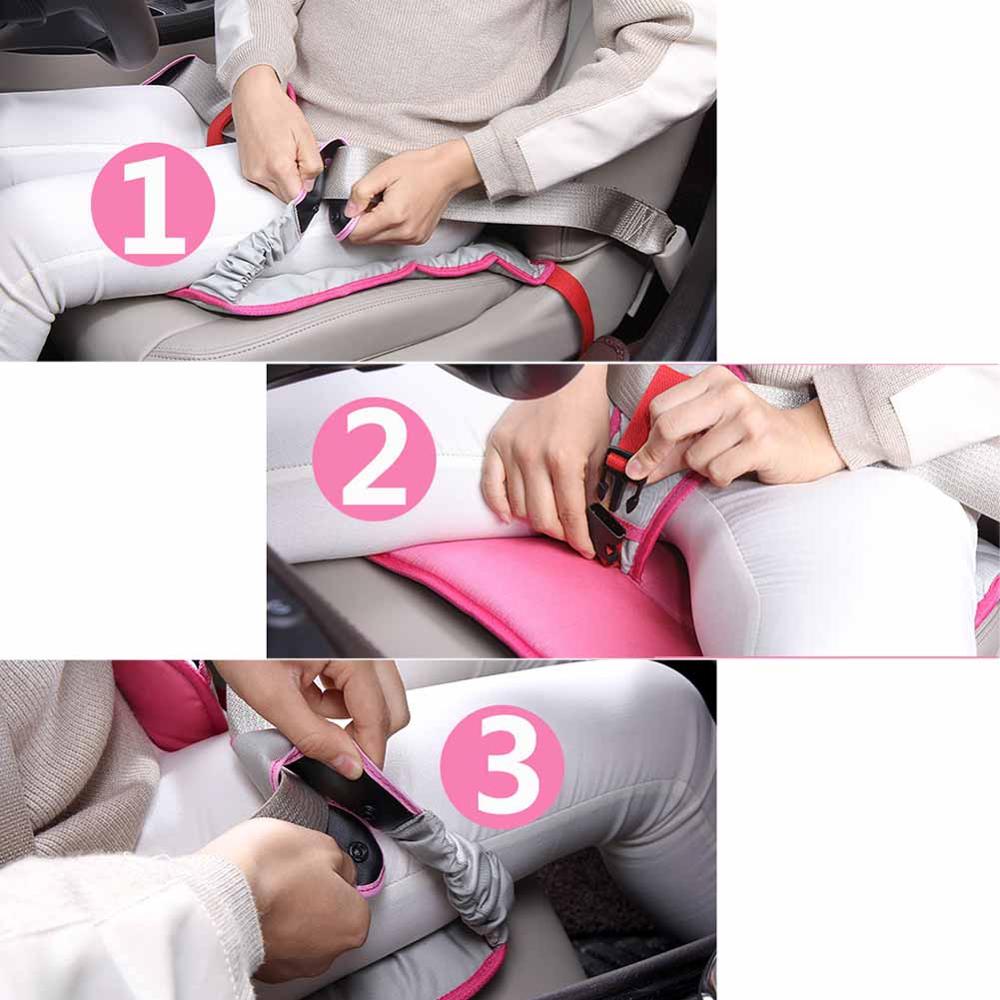 1

2

3