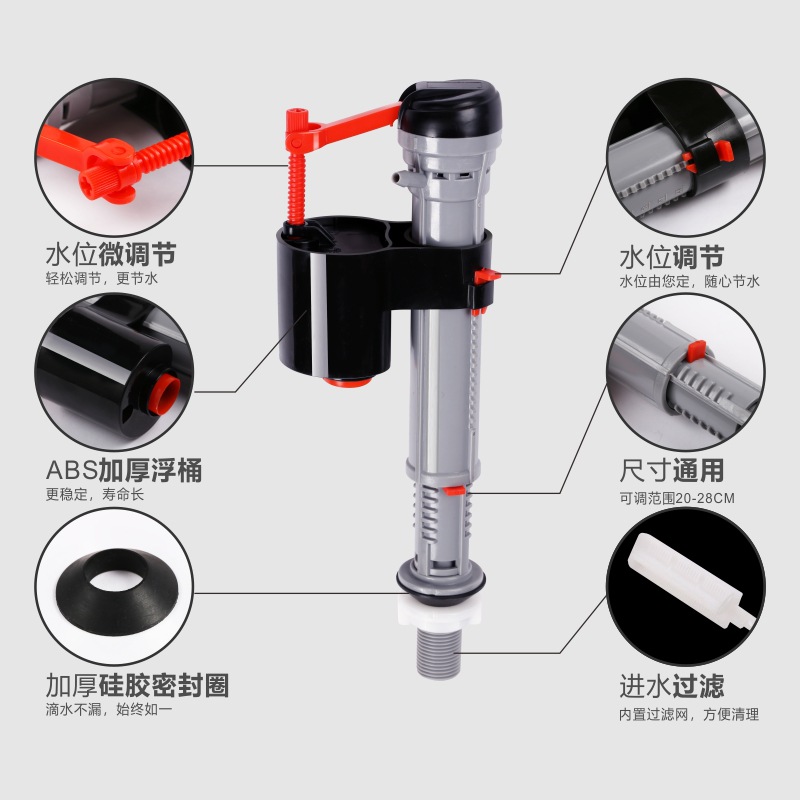 水位微调节
轻松调节，更节水

ABS加厚浮桶
更稳定，寿命长

加厚硅胶密封圈
滴水不漏，始终如一

水位调节
水位由您定，随心节水

尺寸通用
可调范围20-28CM

进水过滤
内置过滤网，方便清理