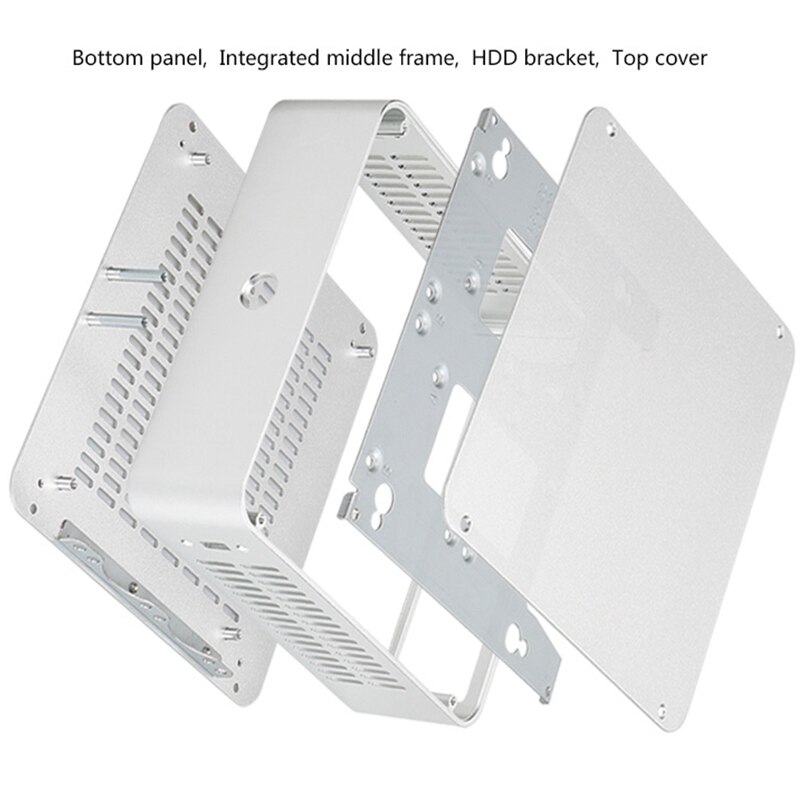 Bottom panel, Integrated middle frame, HDD bracket, Top cover