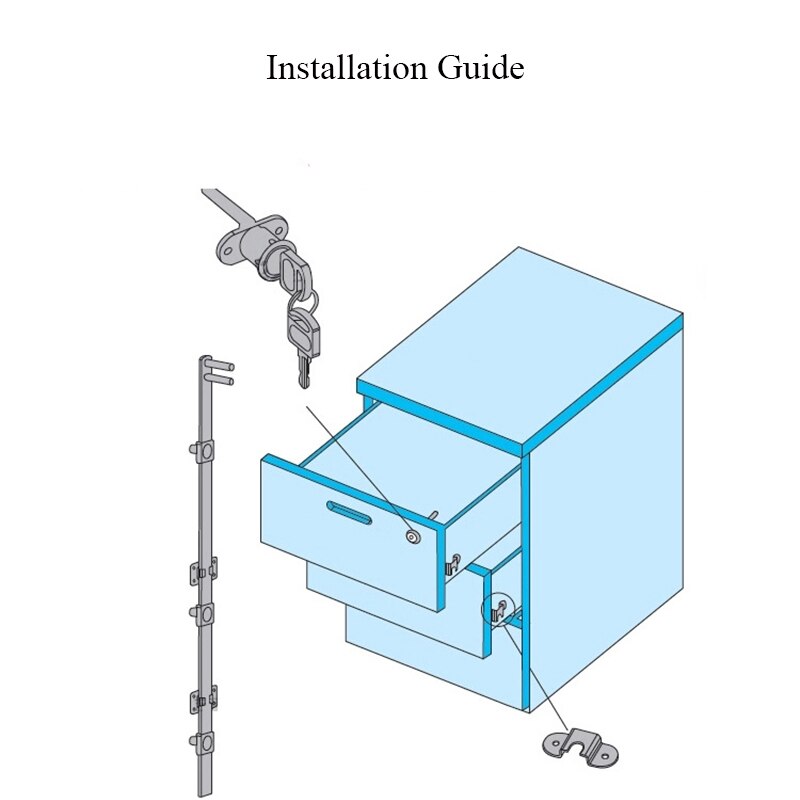 Installation Guide