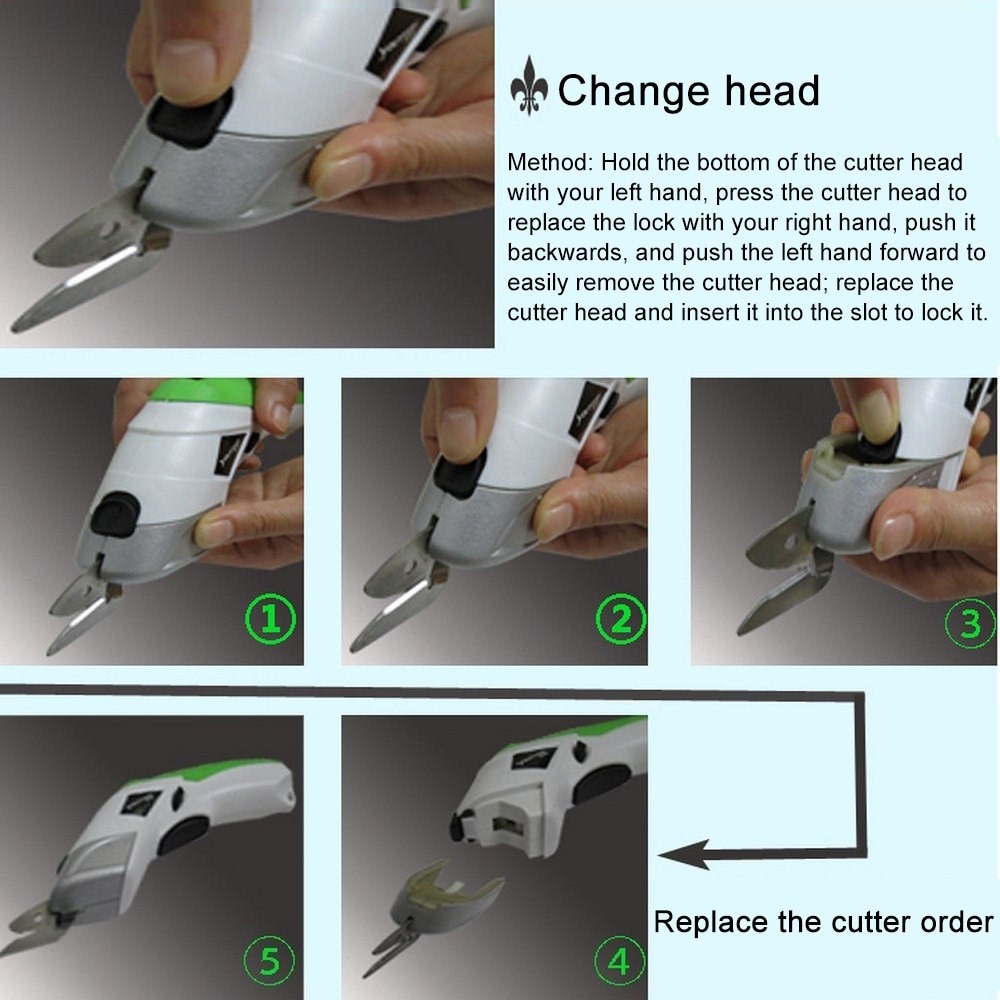 Change head

Method: Hold the bottom of the cutter head with your left hand, press the cutter head to replace the lock with your right hand, push it backwards, and push the left hand forward to easily remove the cutter head; replace the cutter head and insert it into the slot to lock it.

①

②

③

⑤

④

Replace the cutter order