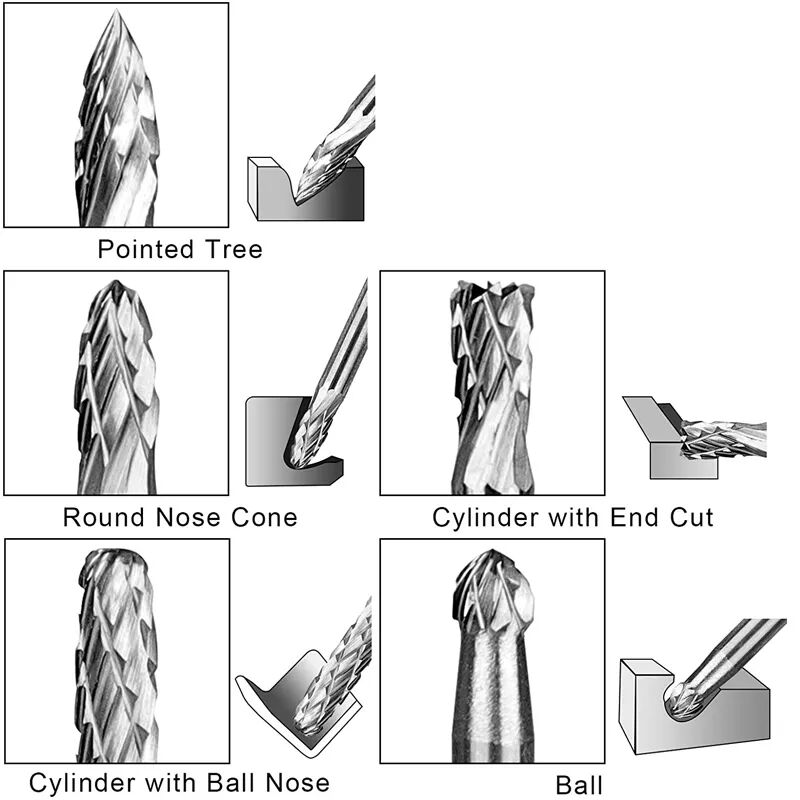 Pointed Tree

Round Nose Cone

Cylinder with End Cut

Cylinder with Ball Nose

Ball