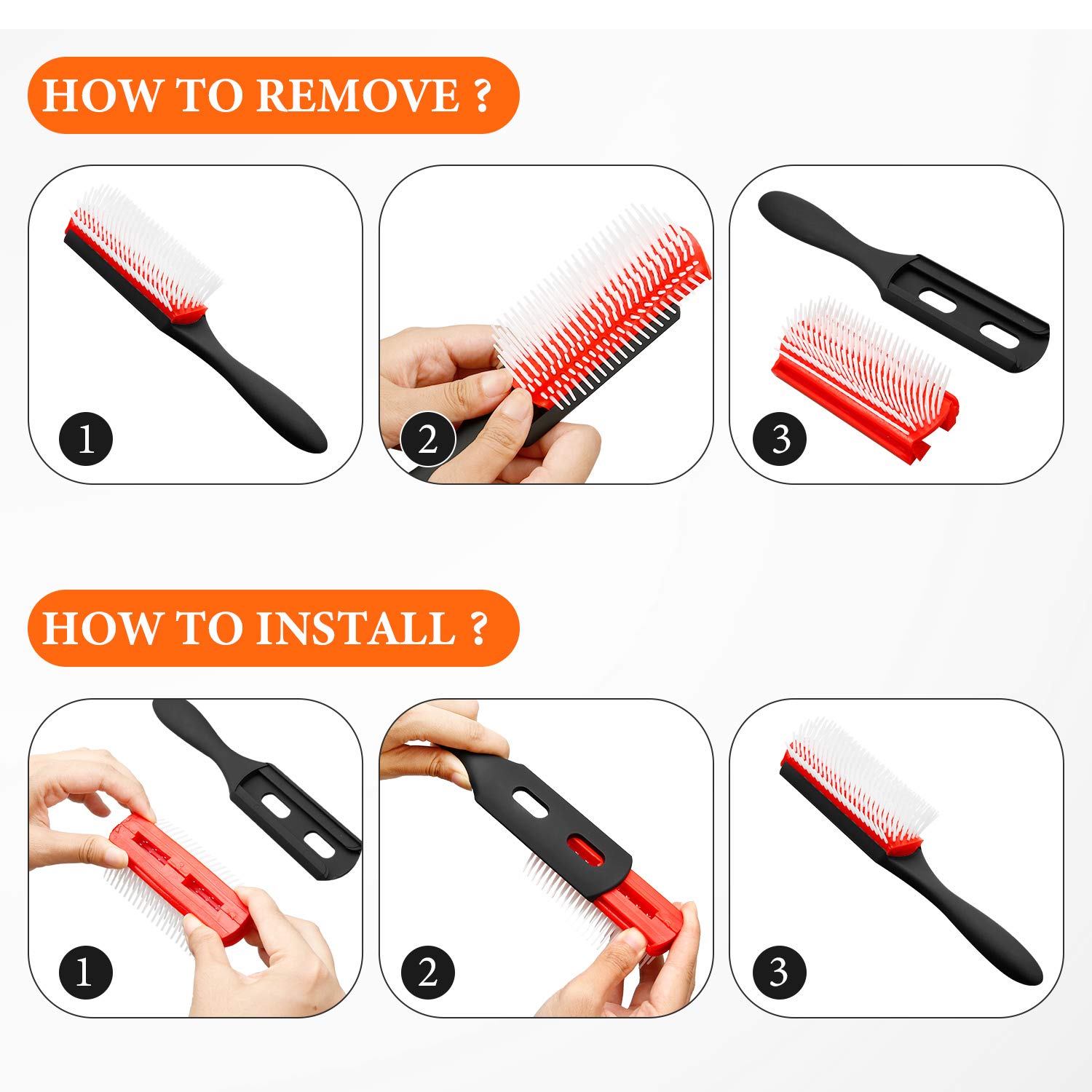 HOW TO REMOVE ?

1

2

3

HOW TO INSTALL ?

1

2

3