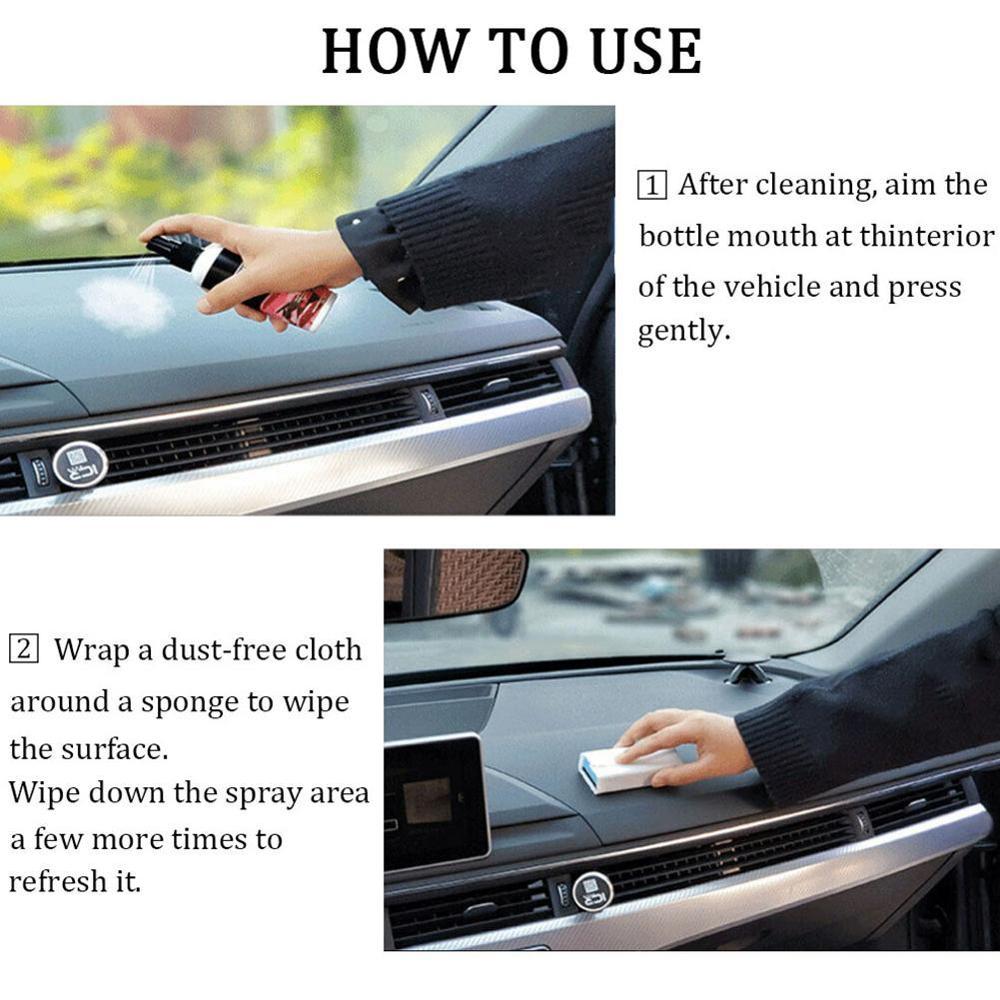 HOW TO USE

1 After cleaning, aim the bottle mouth at thinterior of the vehicle and press gently.

2 Wrap a dust-free cloth around a sponge to wipe the surface.
Wipe down the spray area a few more times to refresh it.