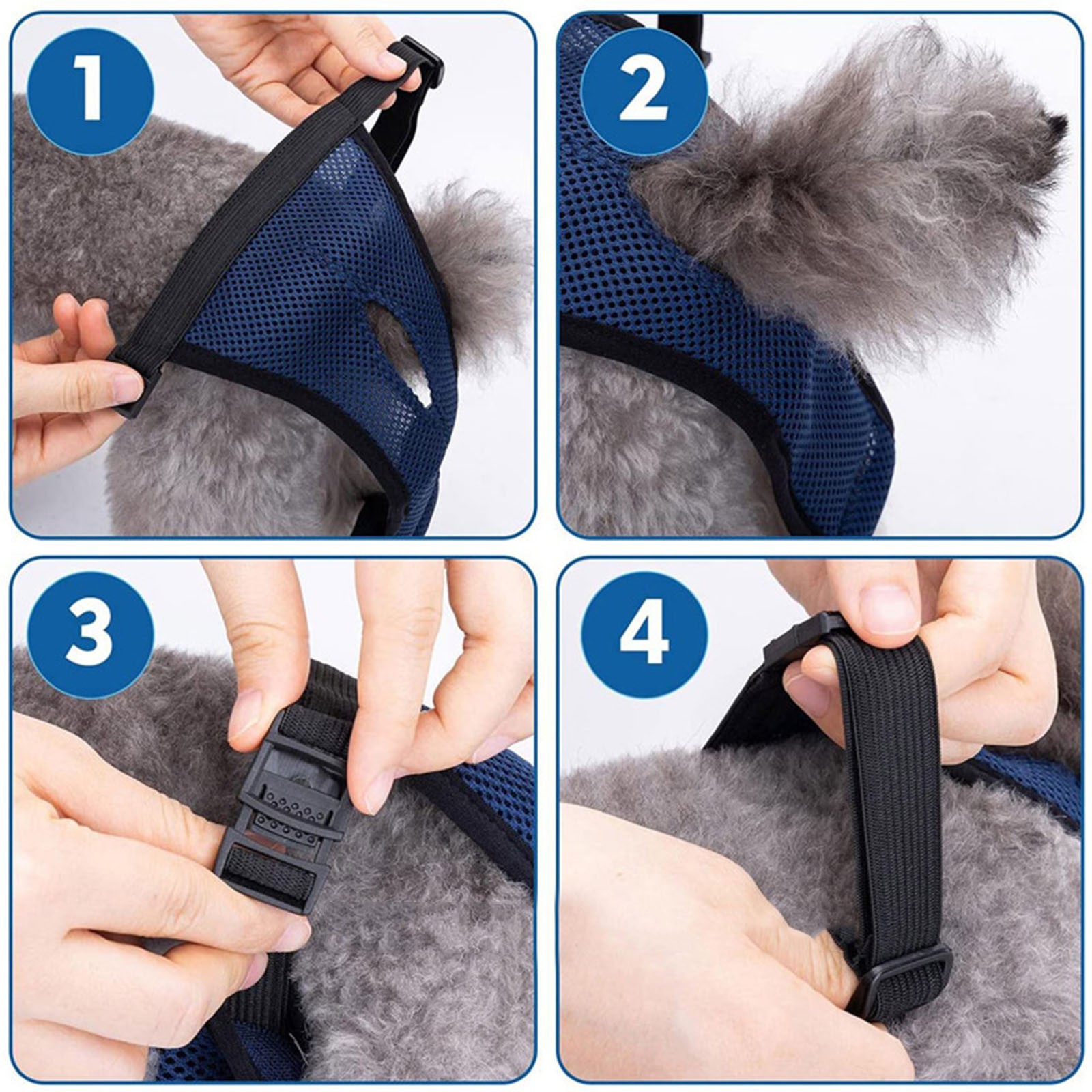 1

2

3

4