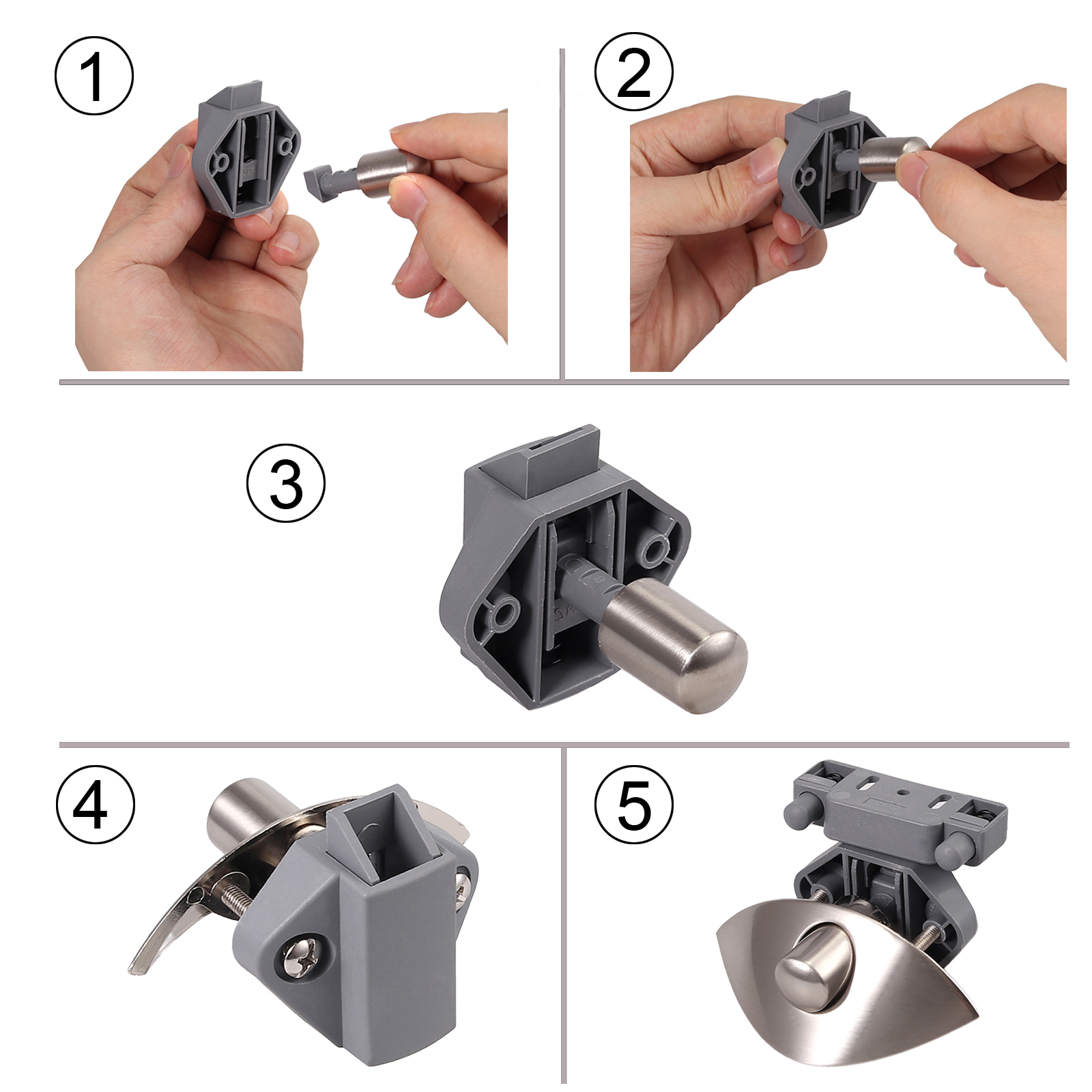 ①

②

③

④

⑤