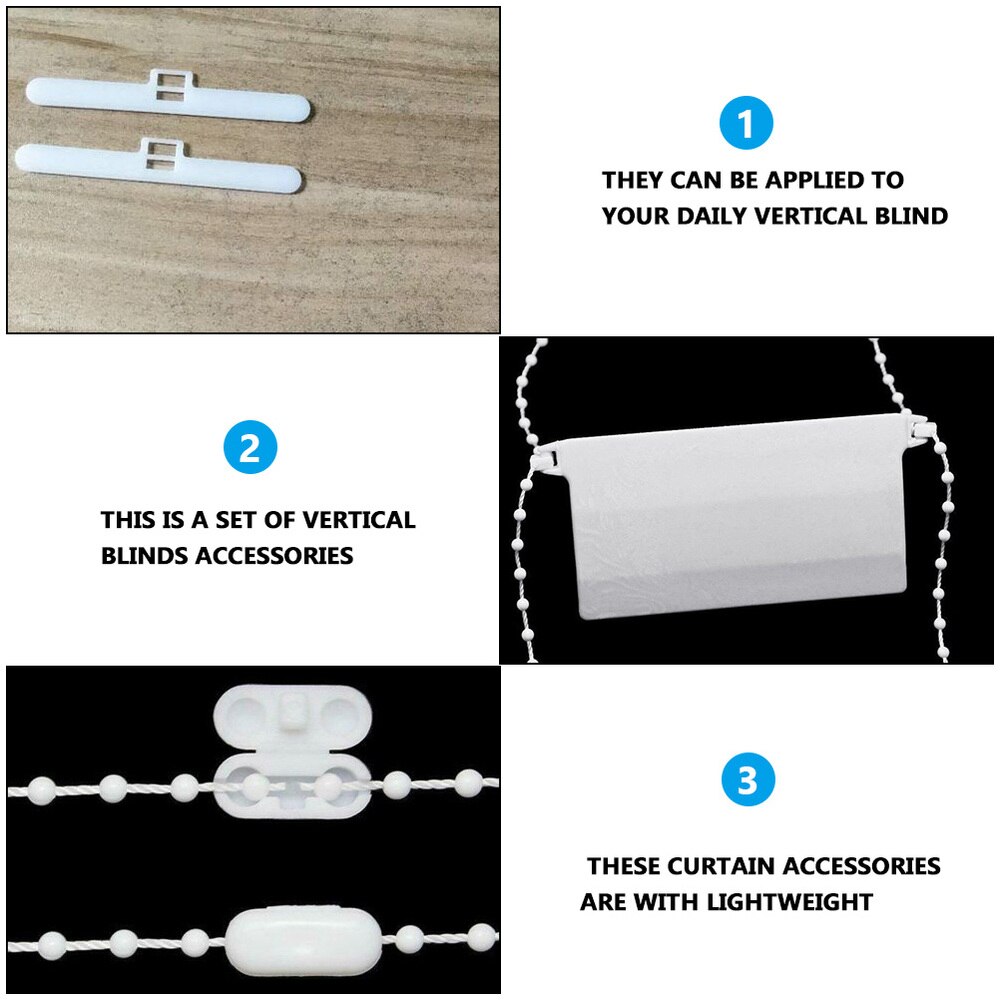 1

THEY CAN BE APPLIED TO YOUR DAILY VERTICAL BLIND

2

THIS IS A SET OF VERTICAL BLINDS ACCESSORIES

3

THESE CURTAIN ACCESSORIES ARE WITH LIGHTWEIGHT