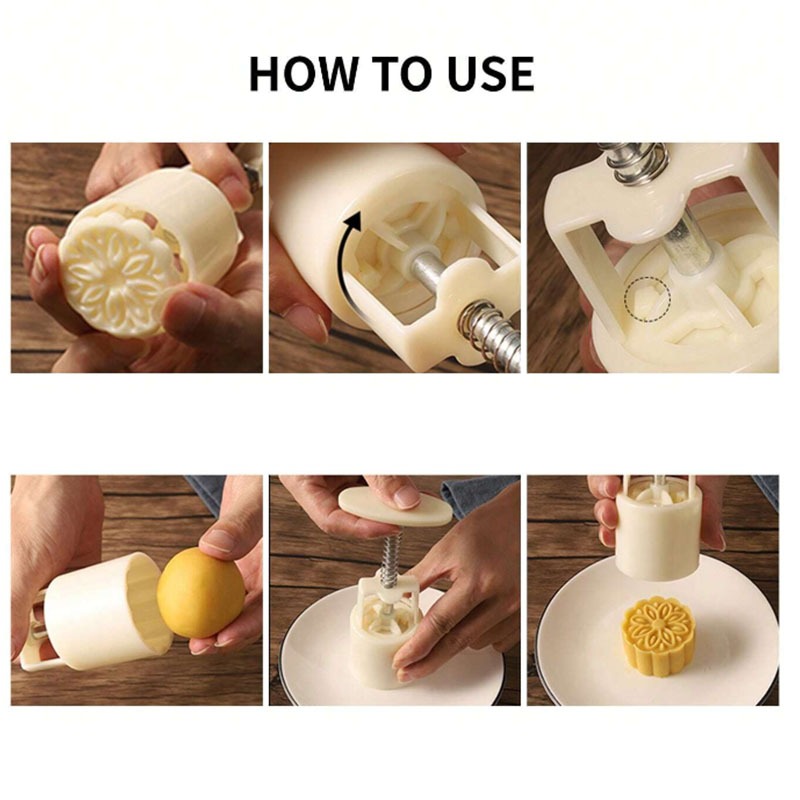 HOW TO USE