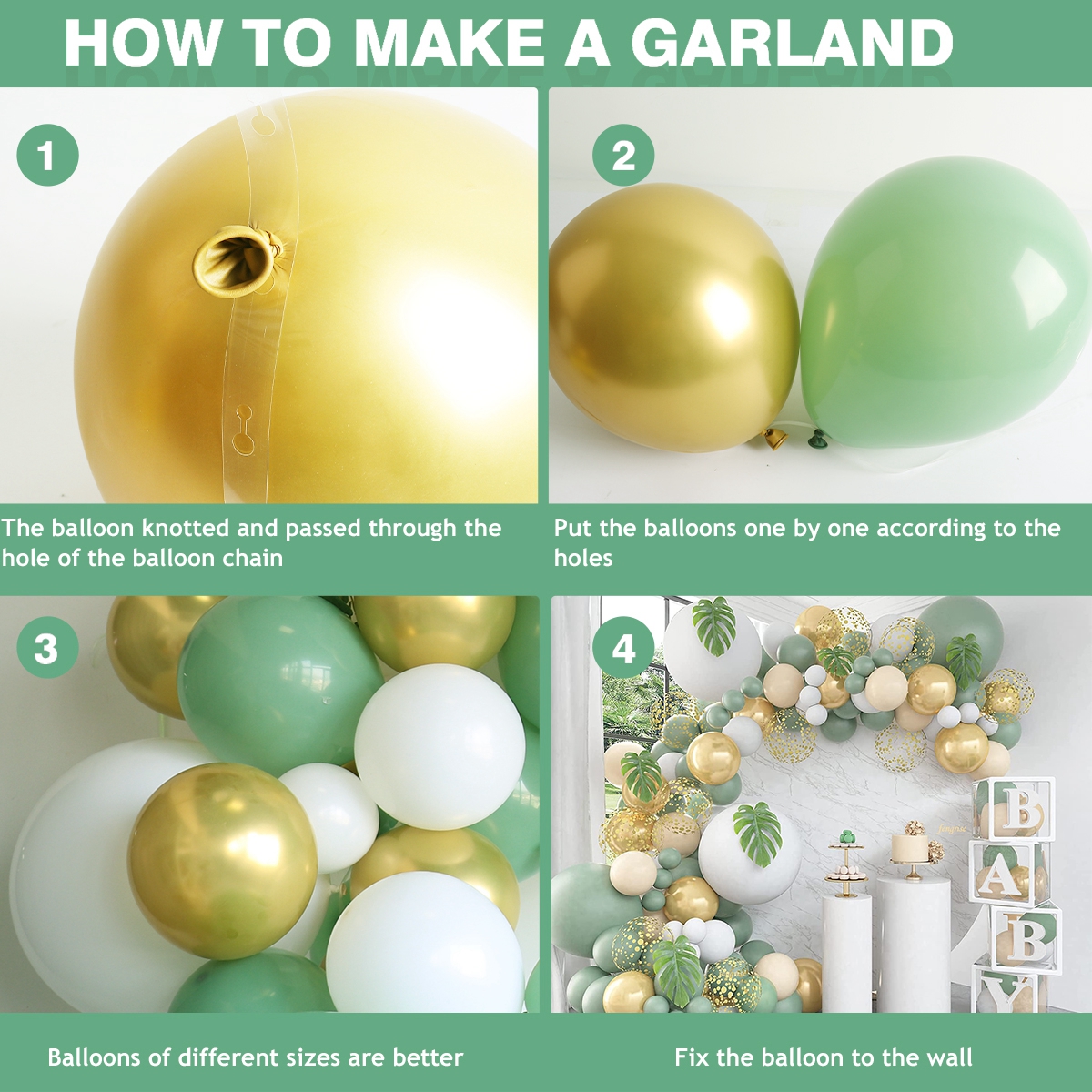 HOW TO MAKE A GARLAND

1

The balloon knotted and passed through the hole of the balloon chain

2

Put the balloons one by one according to the holes

3

Balloons of different sizes are better

4

B
A
B
Y

Fix the balloon to the wall