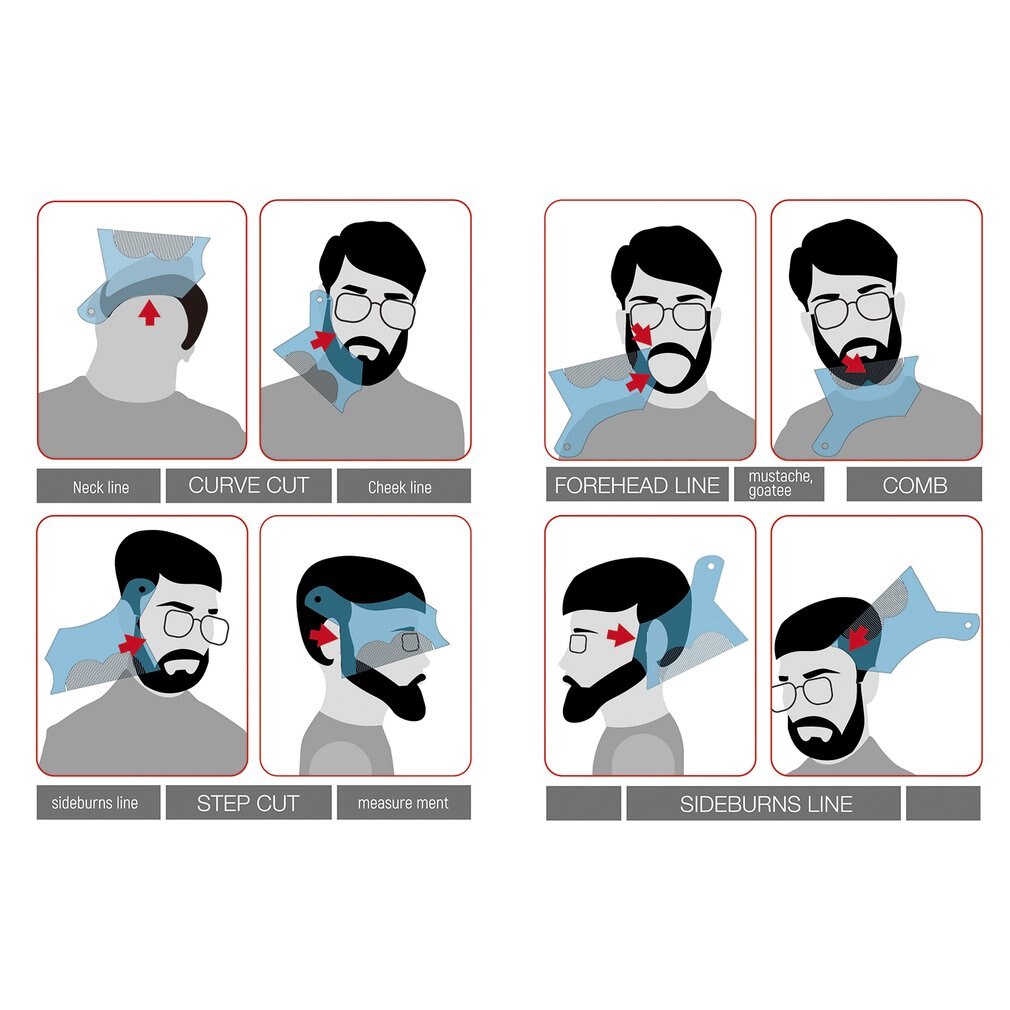 Neck line

CURVE CUT

Cheek line

FOREHEAD LINE

mustache, goatee

COMB

sideburns line

STEP CUT

measure ment

SIDEBURNS LINE