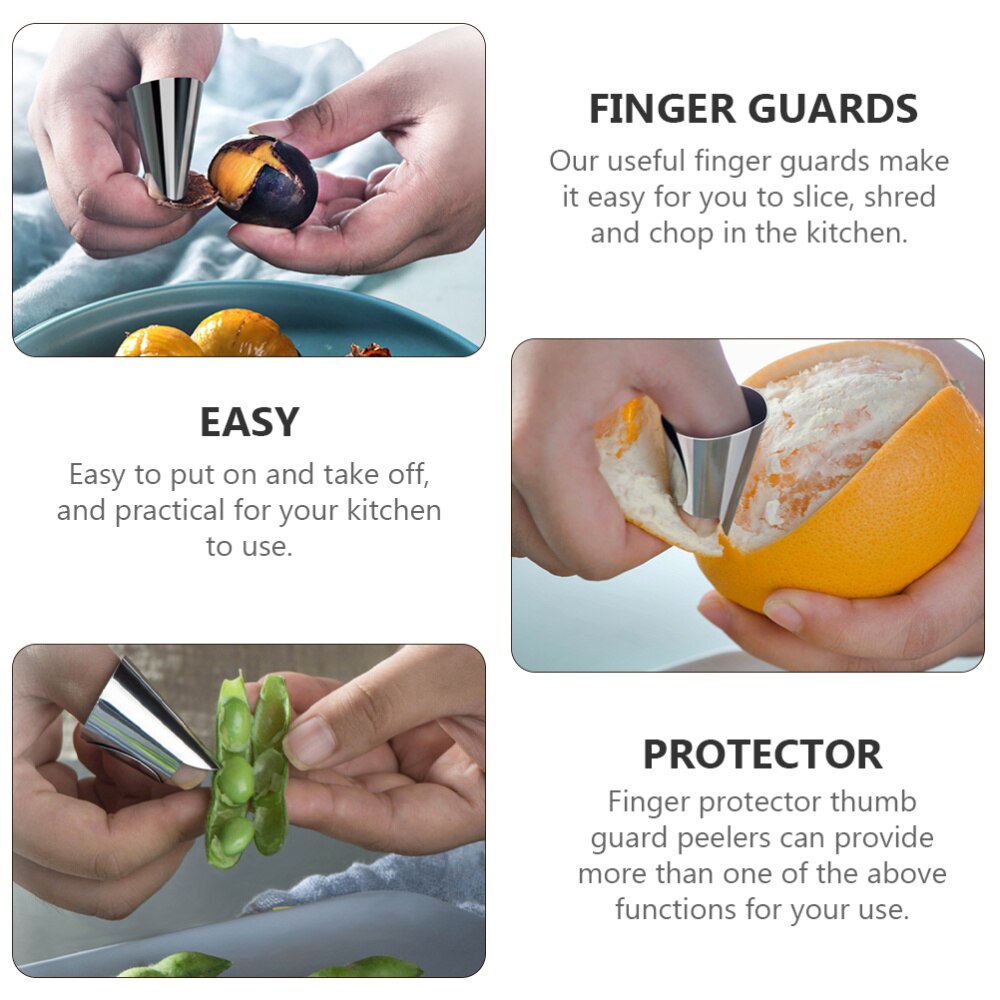 FINGER GUARDS
Our useful finger guards make it easy for you to slice, shred and chop in the kitchen.

EASY
Easy to put on and take off, and practical for your kitchen to use.

PROTECTOR
Finger protector thumb guard peelers can provide more than one of the above functions for your use.