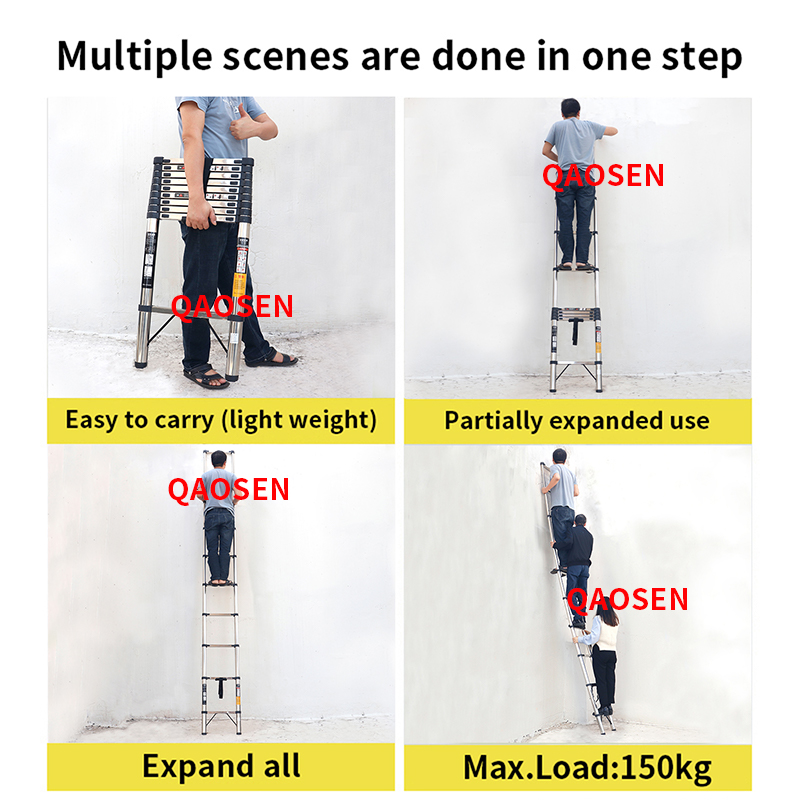 Multiple scenes are done in one step

QAOSEN

Easy to carry (light weight)

QAOSEN

Partially expanded use

QAOSEN

Expand all

QAOSEN

Max.Load:150kg