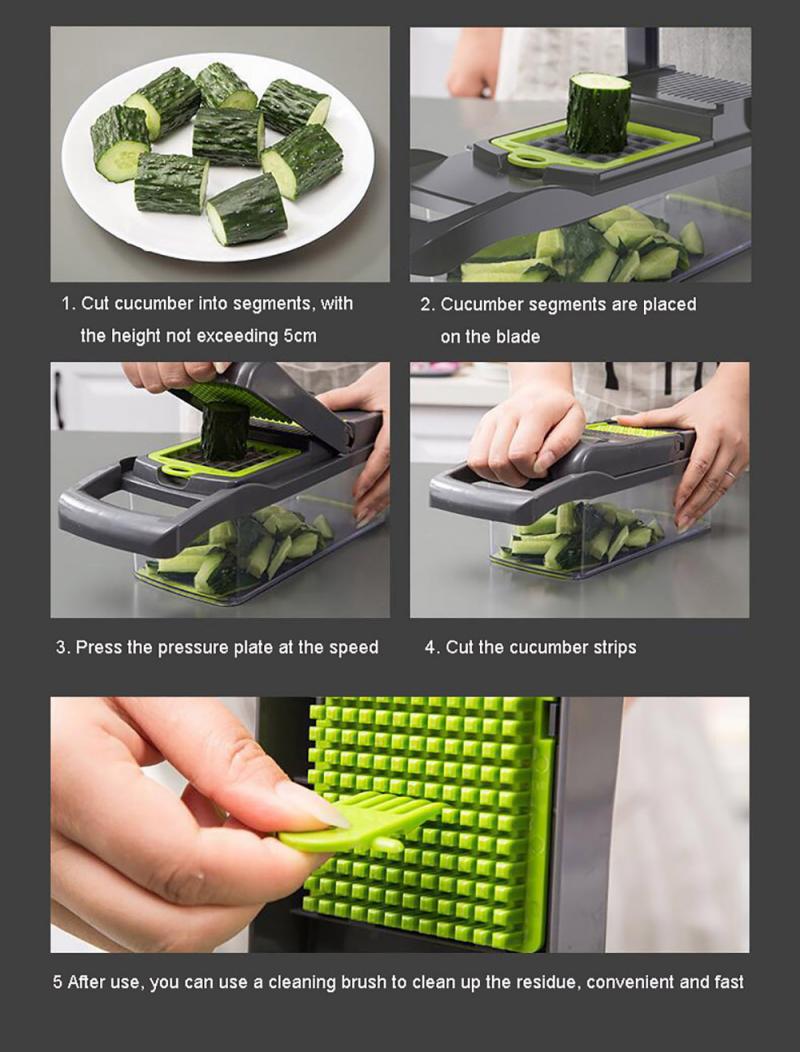 1. Cut cucumber into segments, with the height not exceeding 5cm

2. Cucumber segments are placed on the blade

3. Press the pressure plate at the speed

4. Cut the cucumber strips

5 After use, you can use a cleaning brush to clean up the residue, convenient and fast