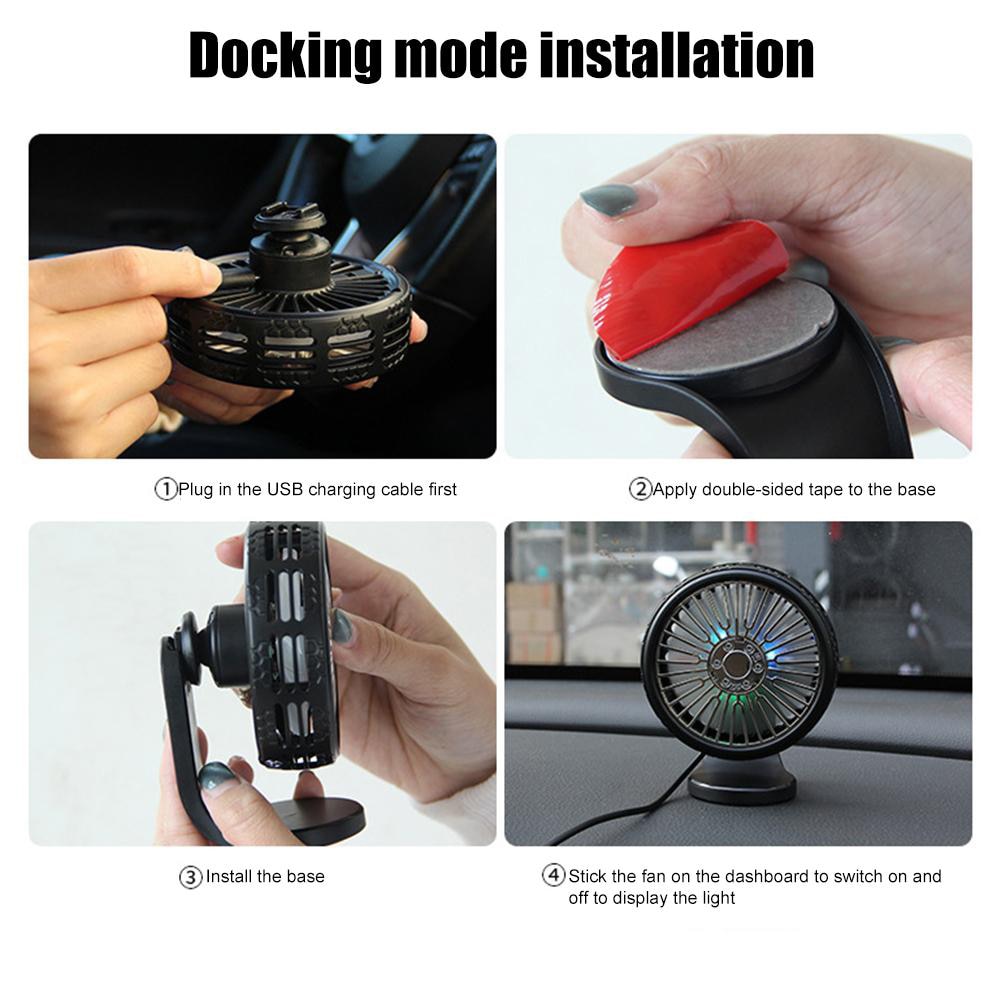 Docking mode installation

①Plug in the USB charging cable first

②Apply double-sided tape to the base

③Install the base

④Stick the fan on the dashboard to switch on and off to display the light