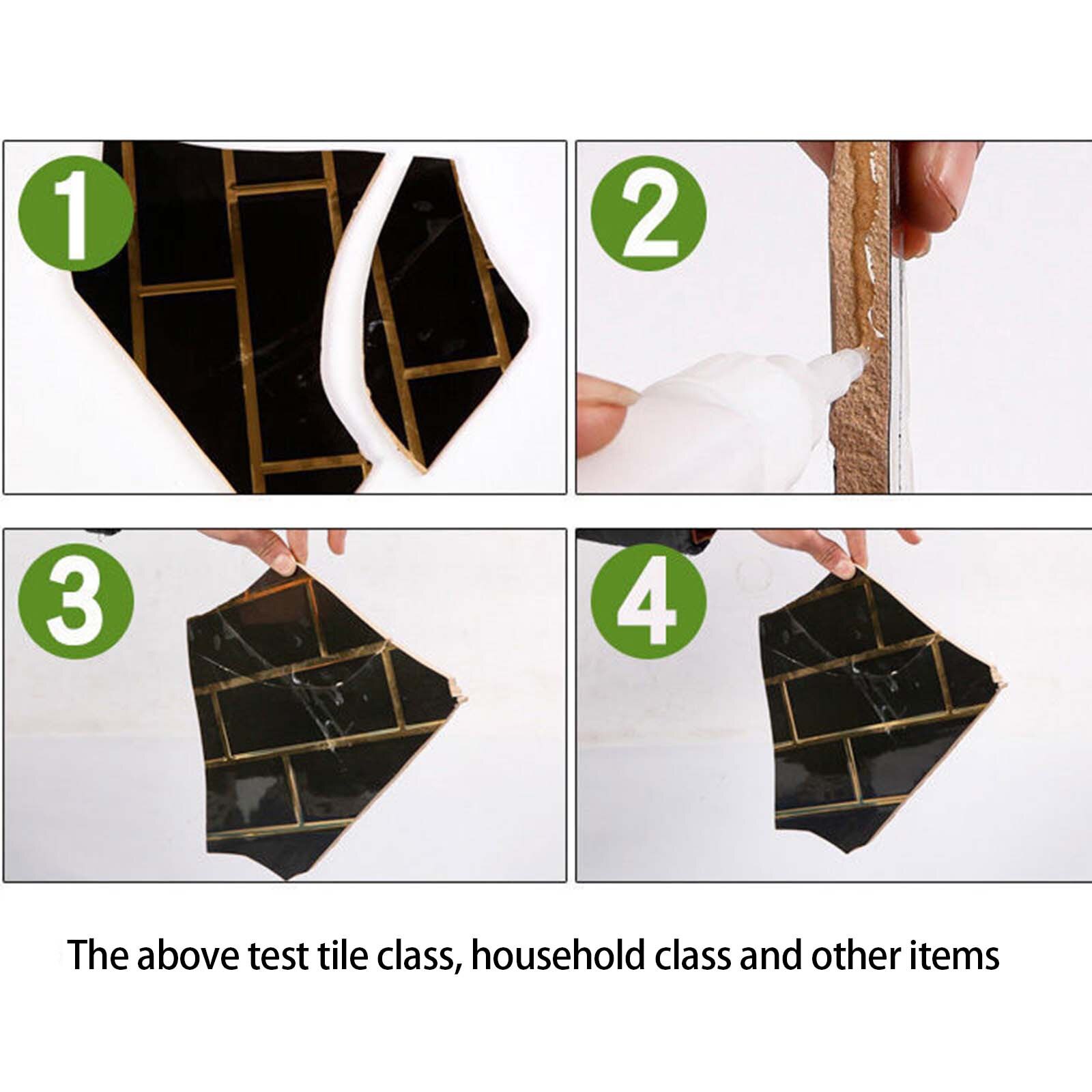 1

2

3

4

The above test tile class, household class and other items