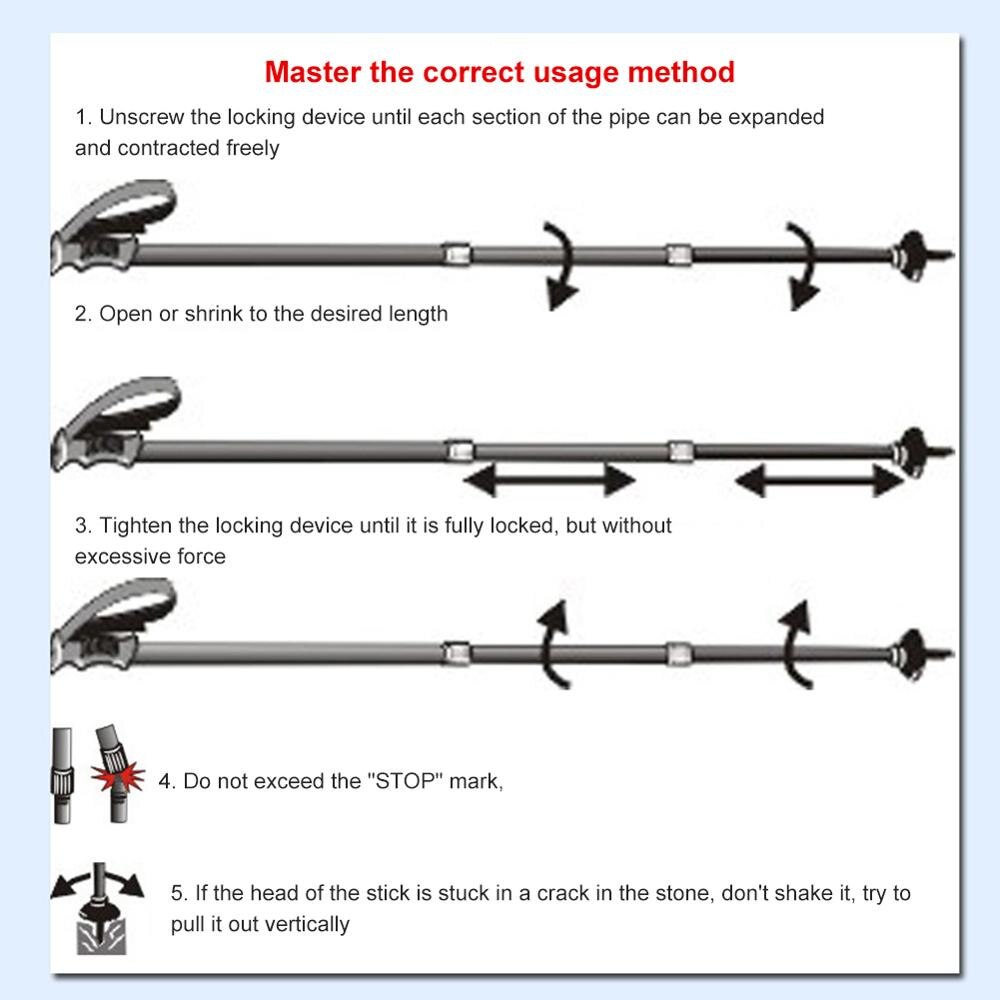 Master the correct usage method

1. Unscrew the locking device until each section of the pipe can be expanded and contracted freely

2. Open or shrink to the desired length

3. Tighten the locking device until it is fully locked, but without excessive force

4. Do not exceed the "STOP" mark,

5. If the head of the stick is stuck in a crack in the stone, don't shake it, try to pull it out vertically