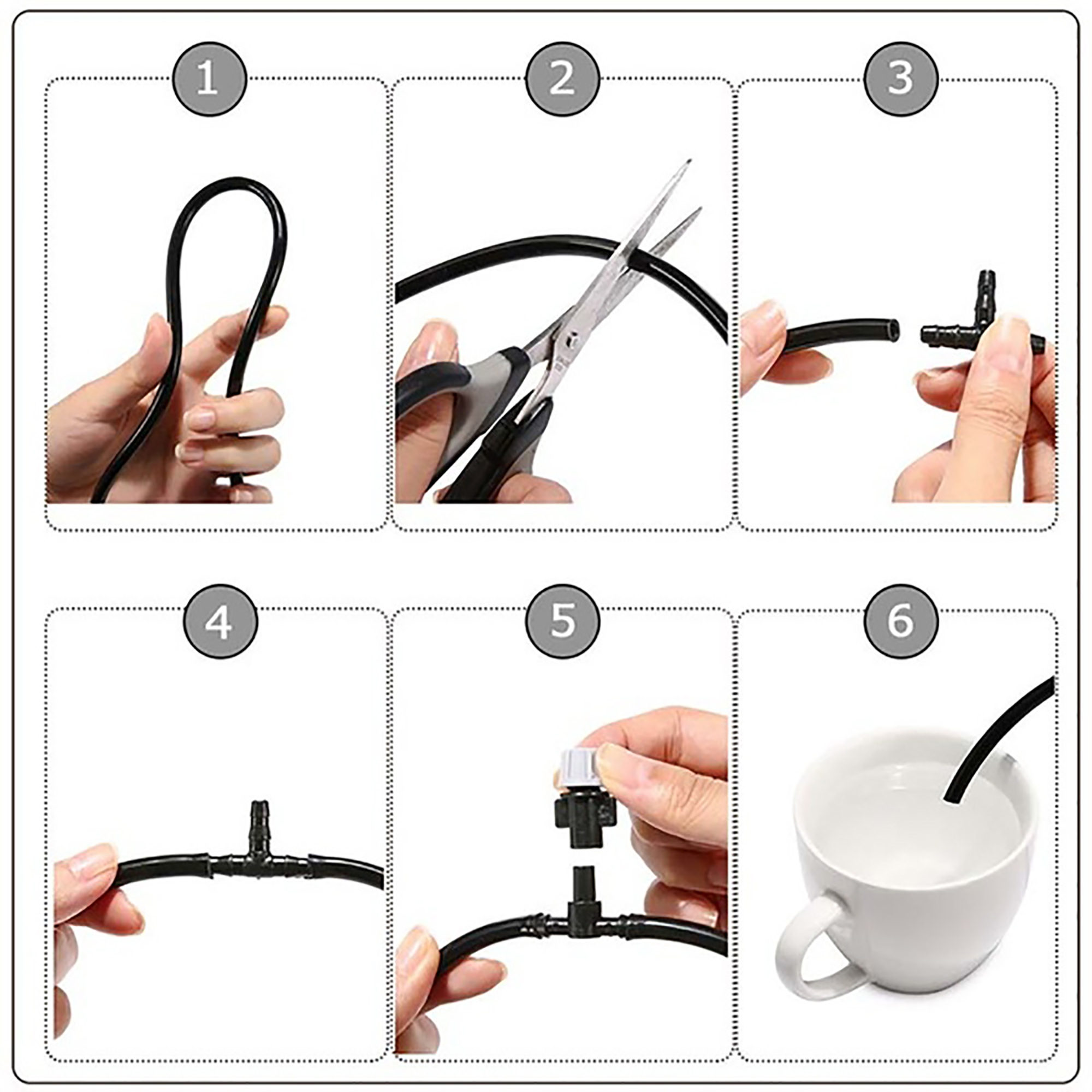 1

2

3

4

5

6