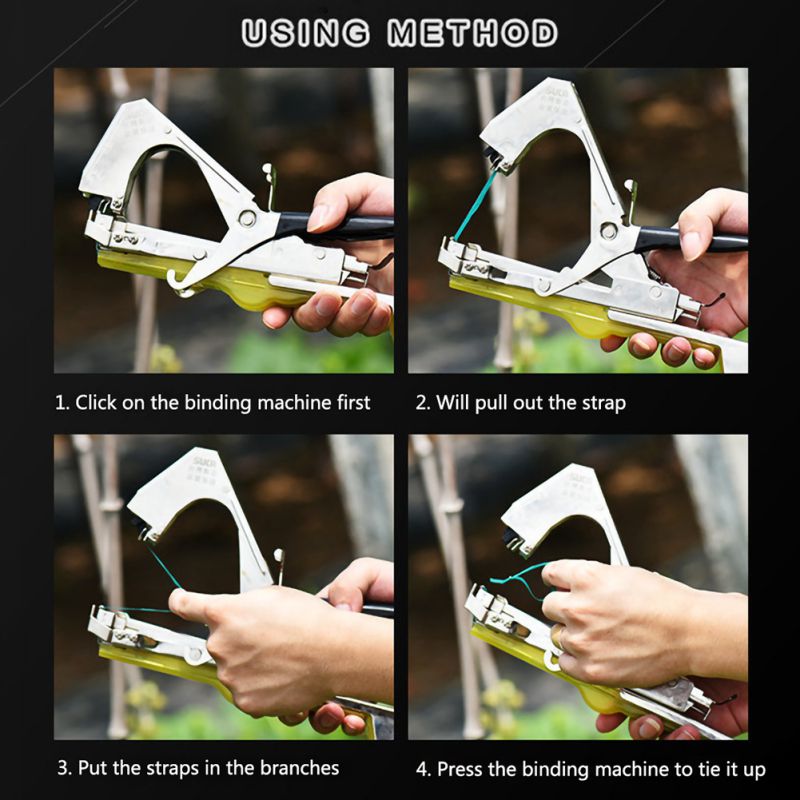 USING METHOD

1. Click on the binding machine first

2. Will pull out the strap

3. Put the straps in the branches

4. Press the binding machine to tie it up