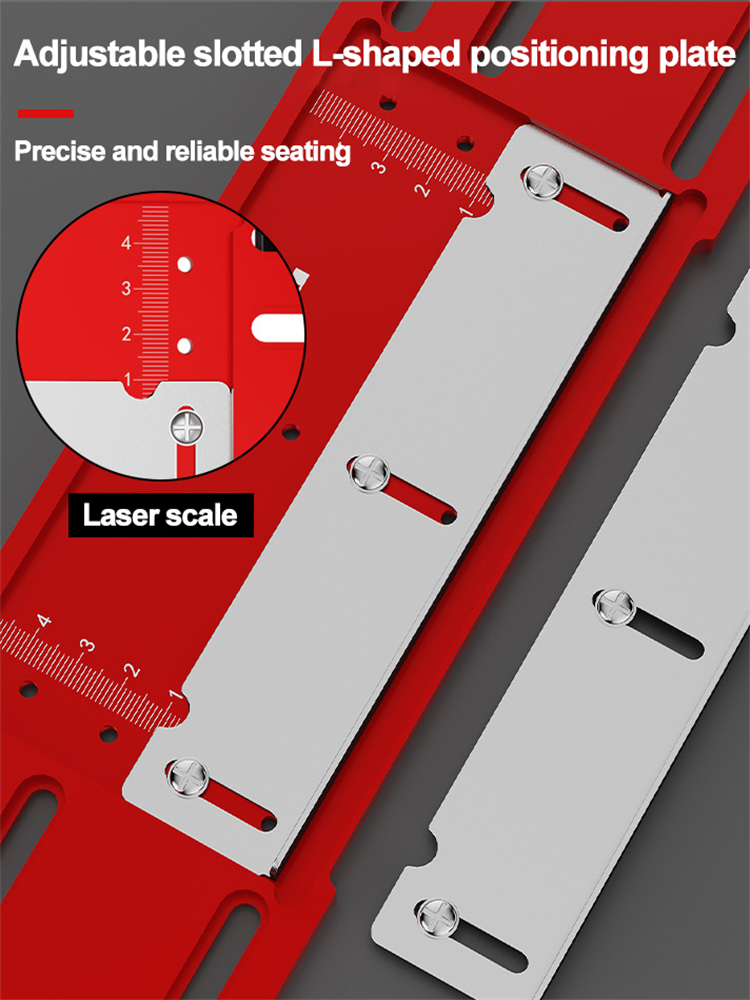 Adjustable slotted L-shaped positioning plate

Precise and reliable seating

3
2
1

4
3
2
1

Laser scale

4
3
2
1