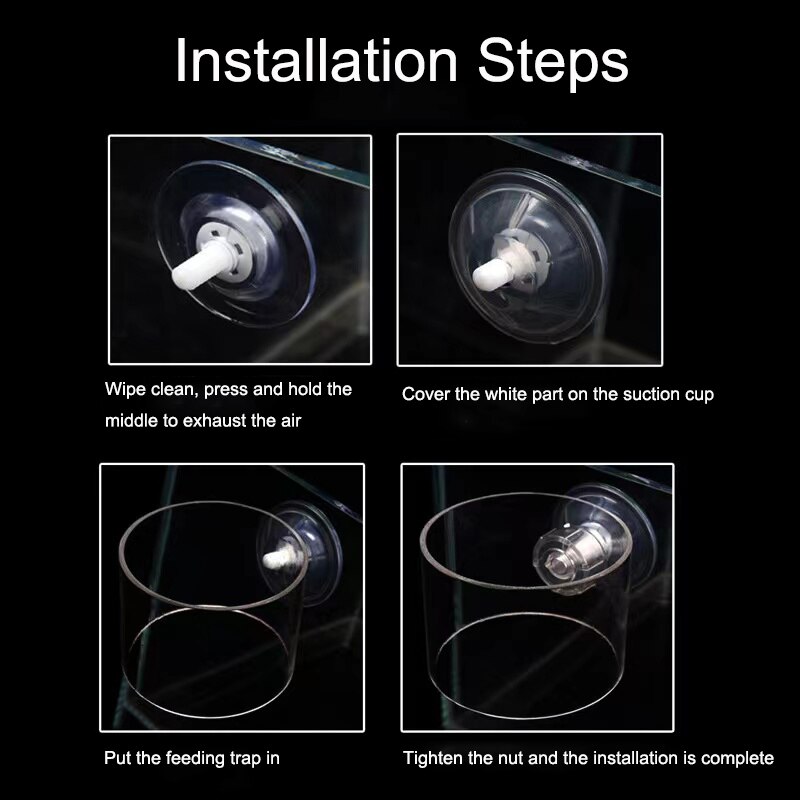 Installation Steps

Wipe clean, press and hold the middle to exhaust the air

Cover the white part on the suction cup

Put the feeding trap in

Tighten the nut and the installation is complete