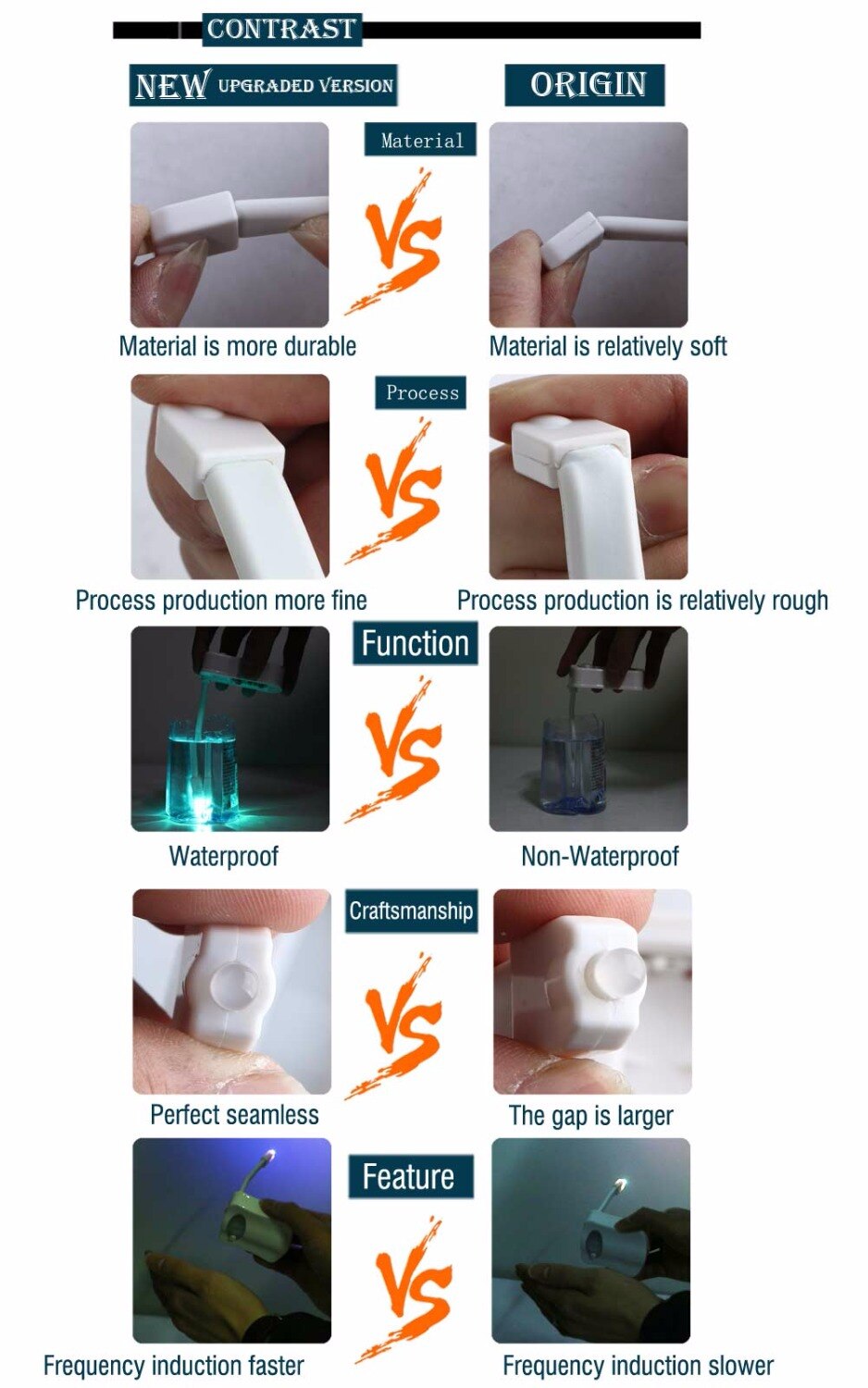 CONTRAST

NEW UPGRADED VERSION

ORIGIN

Material

VS

Material is more durable

Material is relatively soft

Process

VS

Process production more fine

Process production is relatively rough

Function

VS

Waterproof

Non-Waterproof

Craftsmanship

VS

Perfect seamless

The gap is larger

Feature

VS

Frequency induction faster

Frequency induction slower