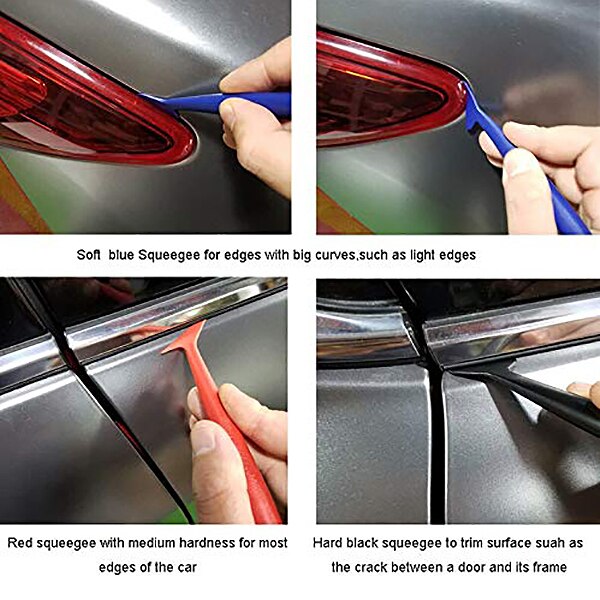 Soft blue Squeegee for edges with big curves,such as light edges

Red squeegee with medium hardness for most edges of the car

Hard black squeegee to trim surface suah as the crack between a door and its frame