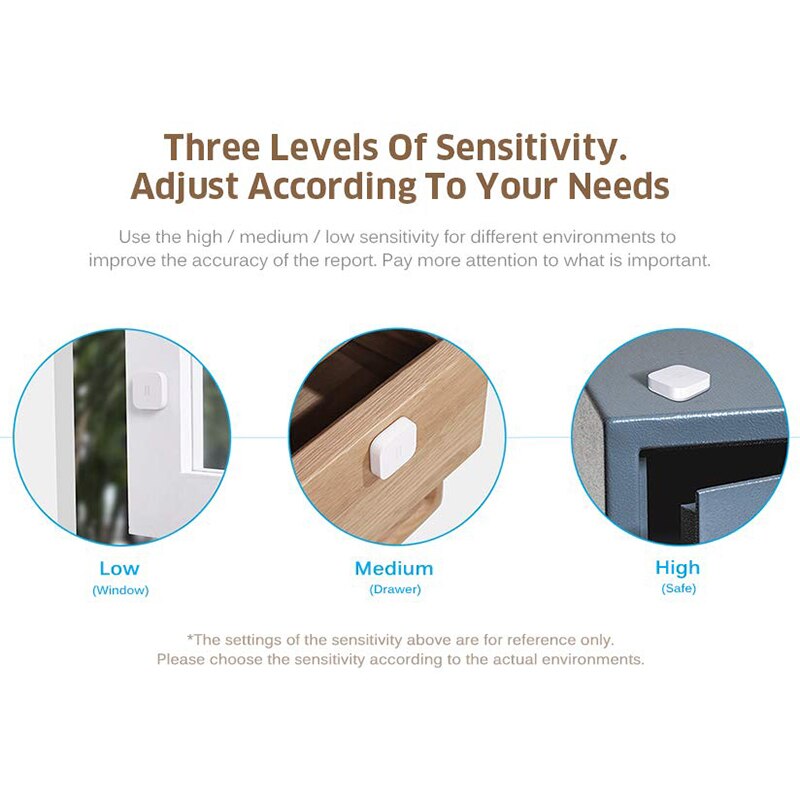 Three Levels Of Sensitivity.
Adjust According To Your Needs

Use the high / medium / low sensitivity for different environments to improve the accuracy of the report. Pay more attention to what is important.

Low
(Window)

Medium
(Drawer)

High
(Safe)

*The settings of the sensitivity above are for reference only.
Please choose the sensitivity according to the actual environments.